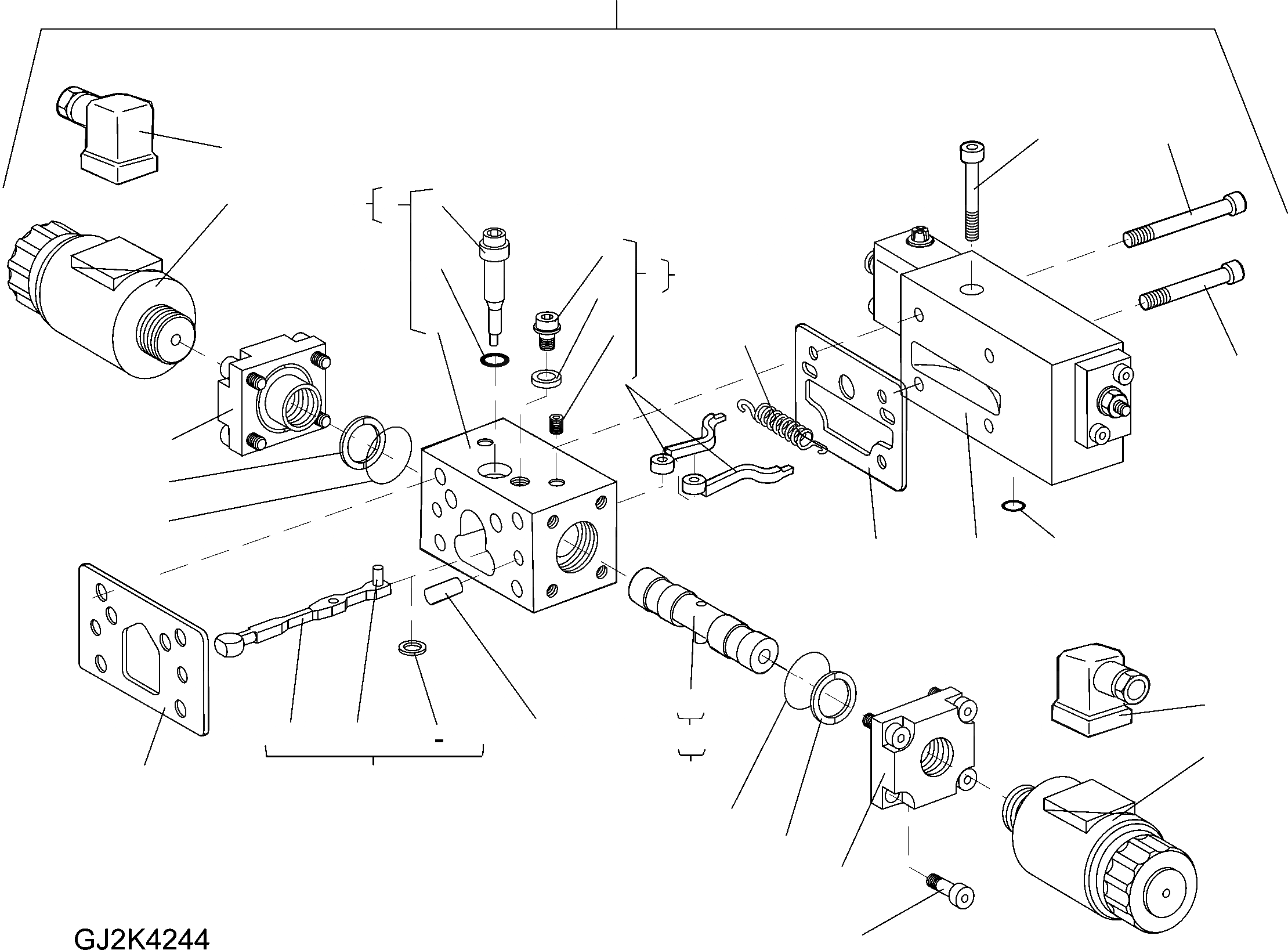 GJ2K4244