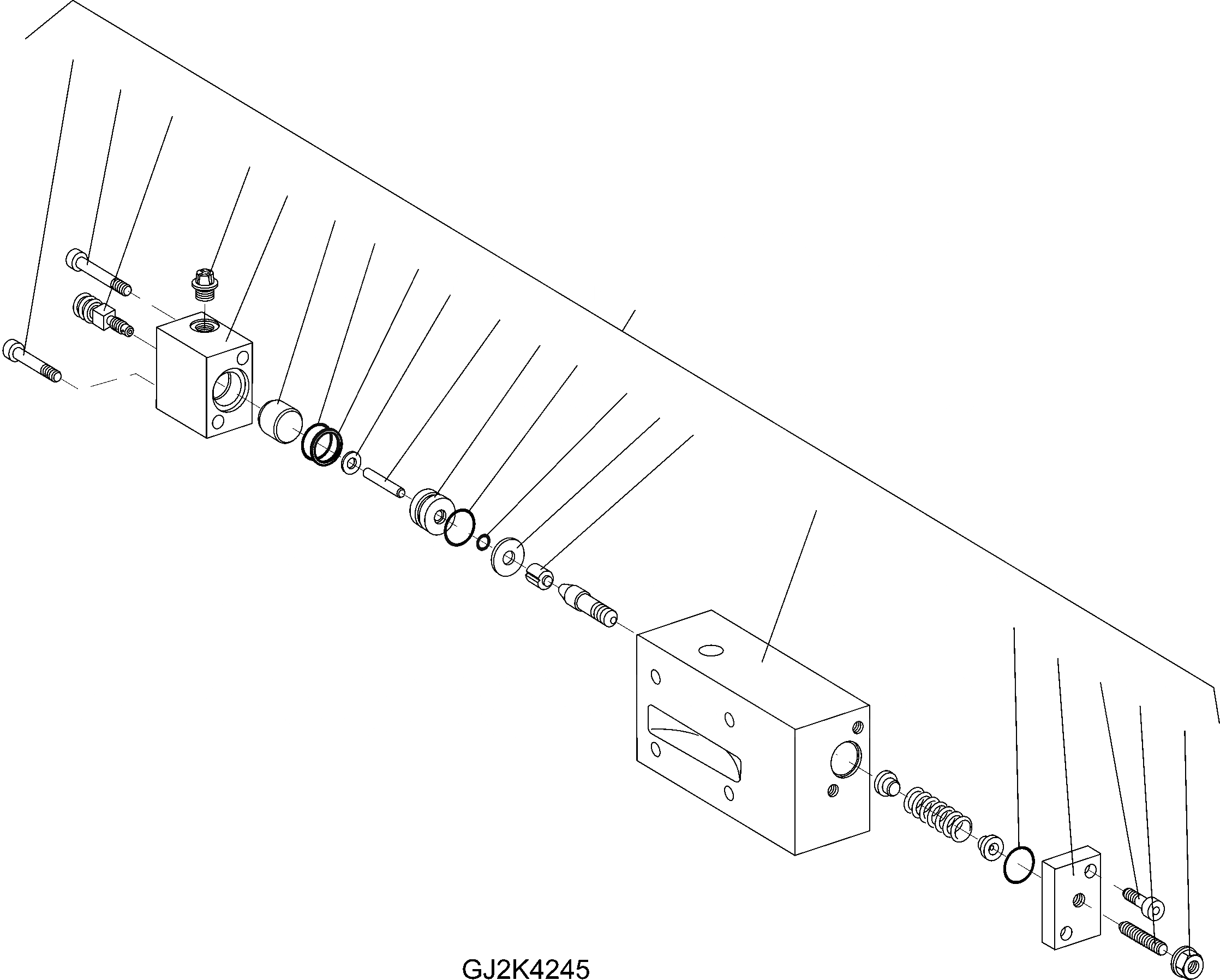 GJ2K4245