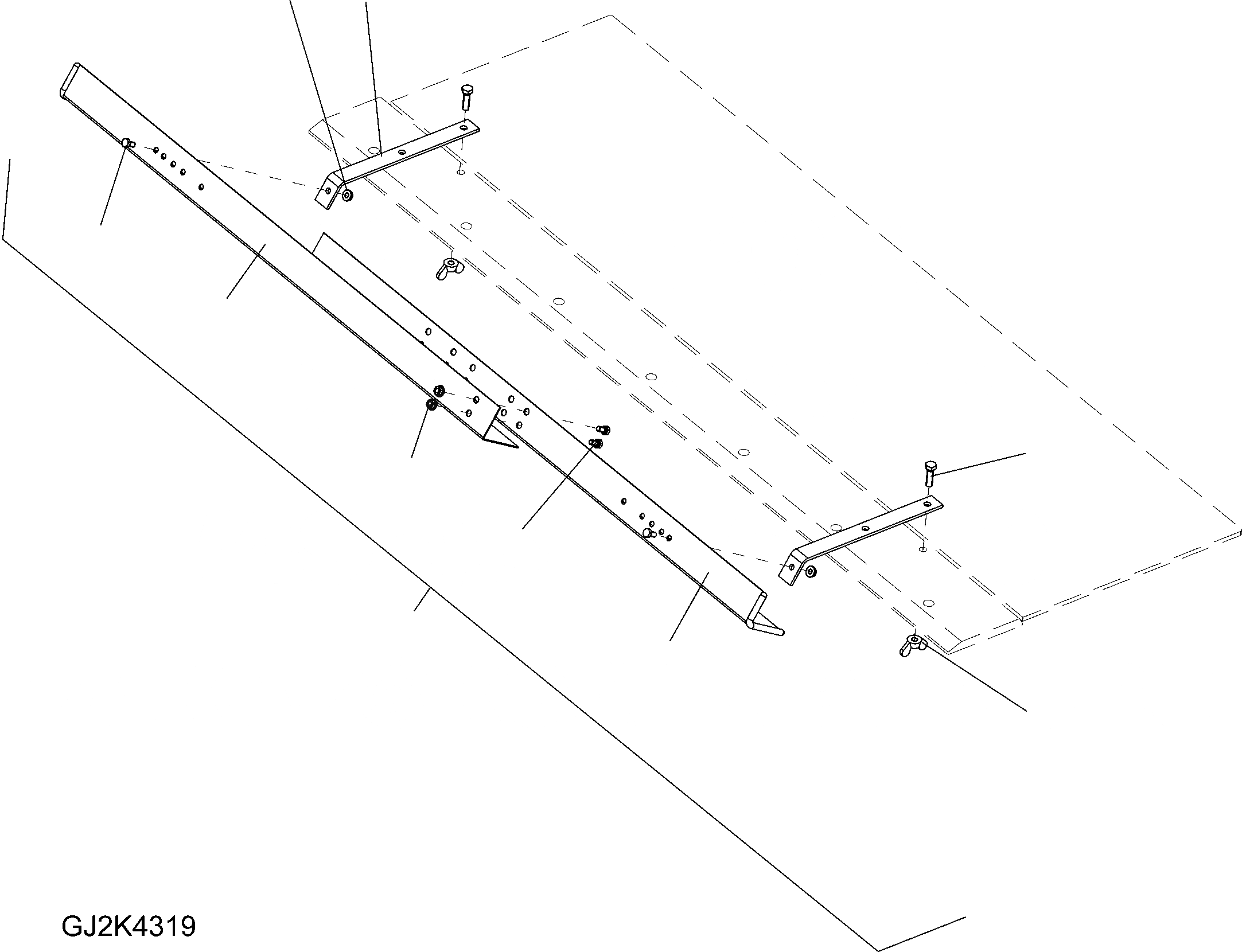 GJ2K4319