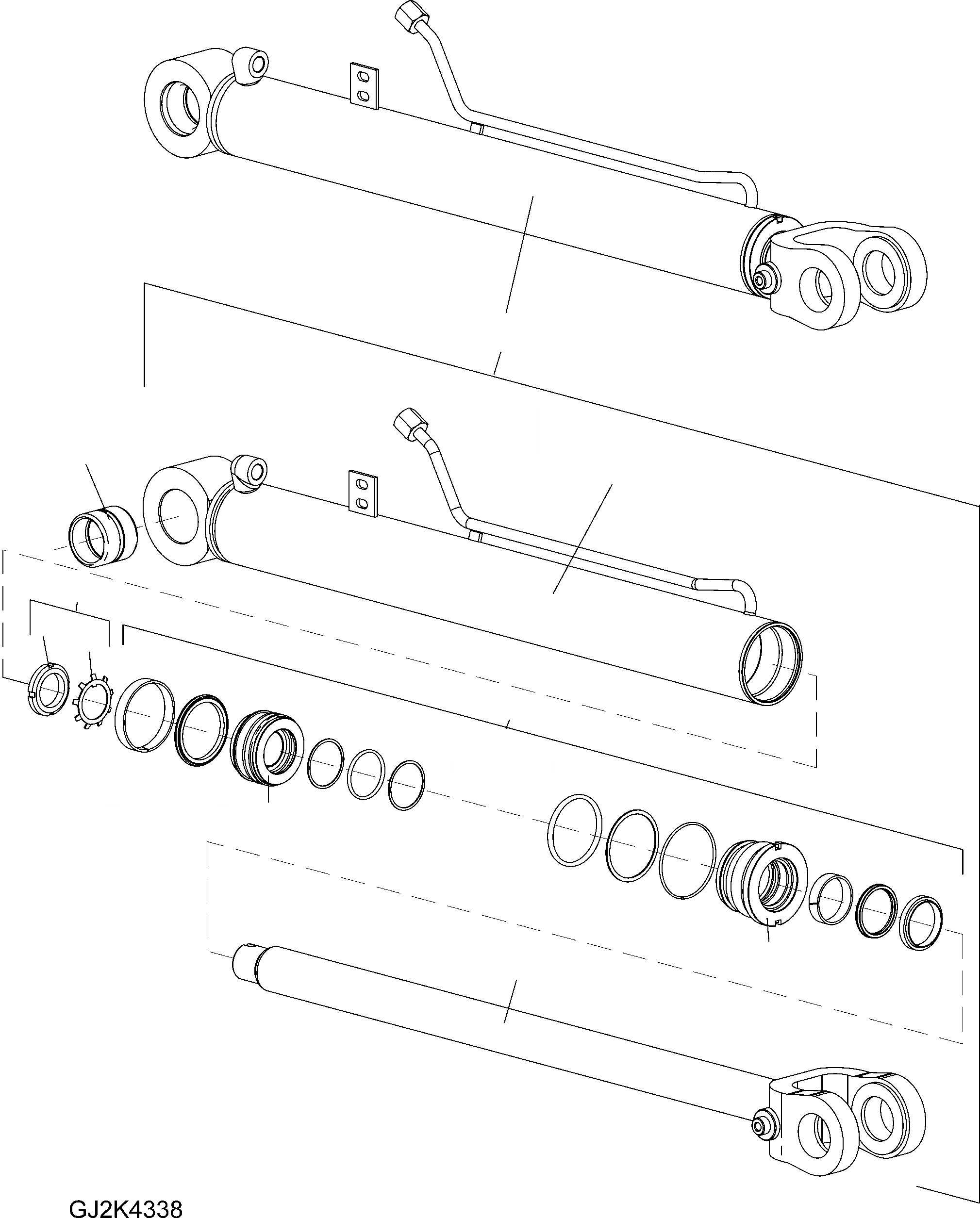 GJ2K4338