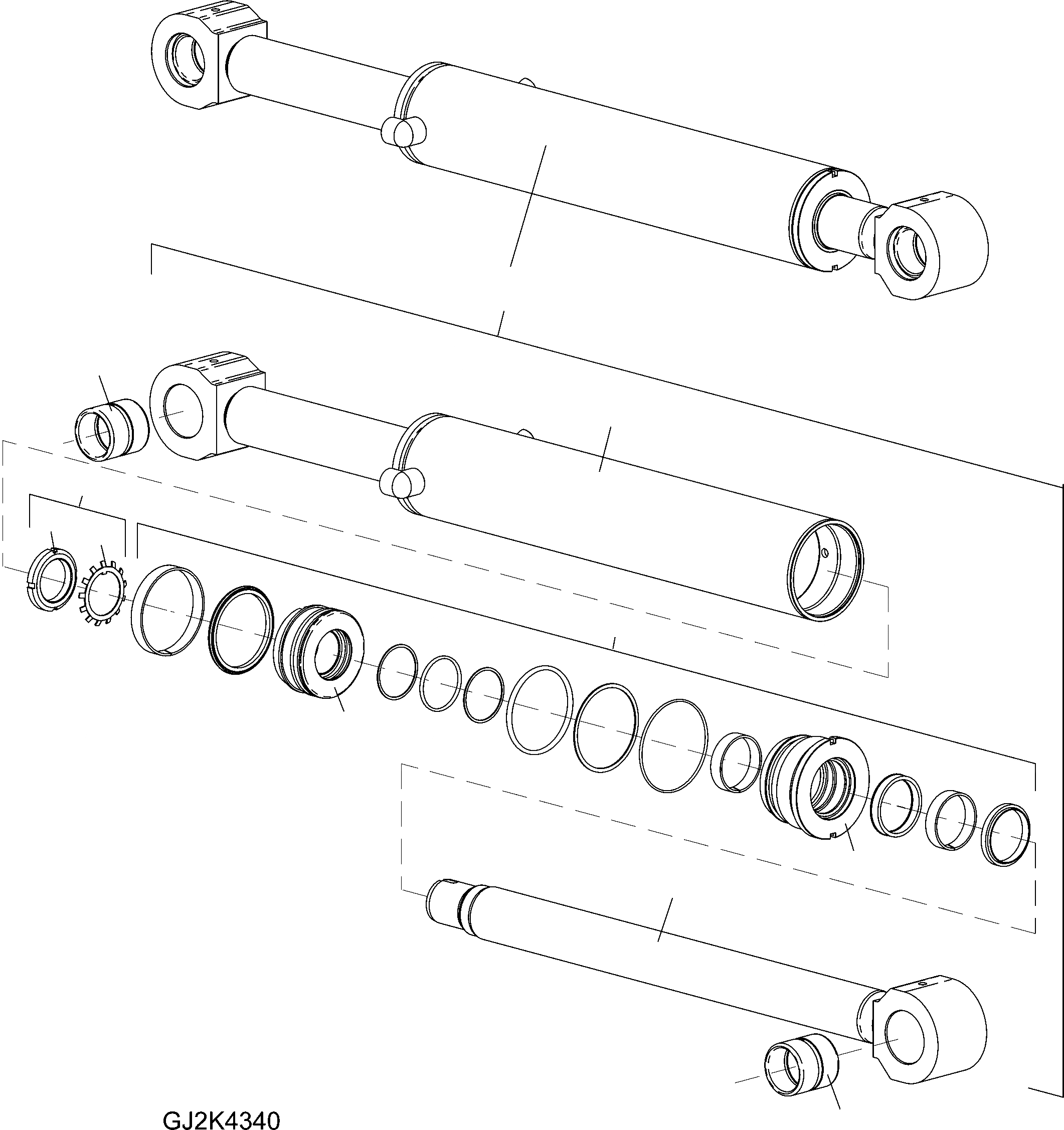 GJ2K4340