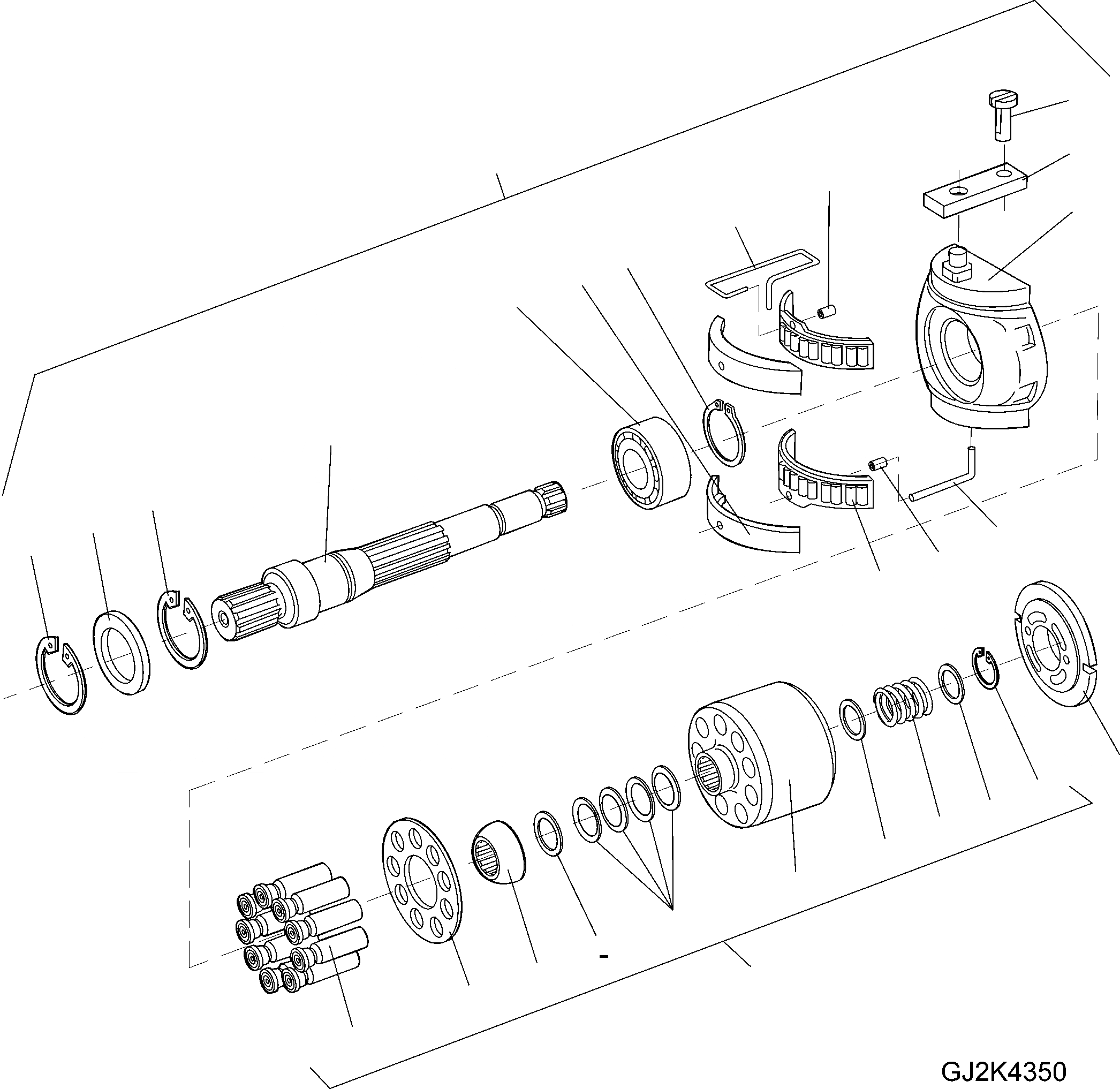 GJ2K4350