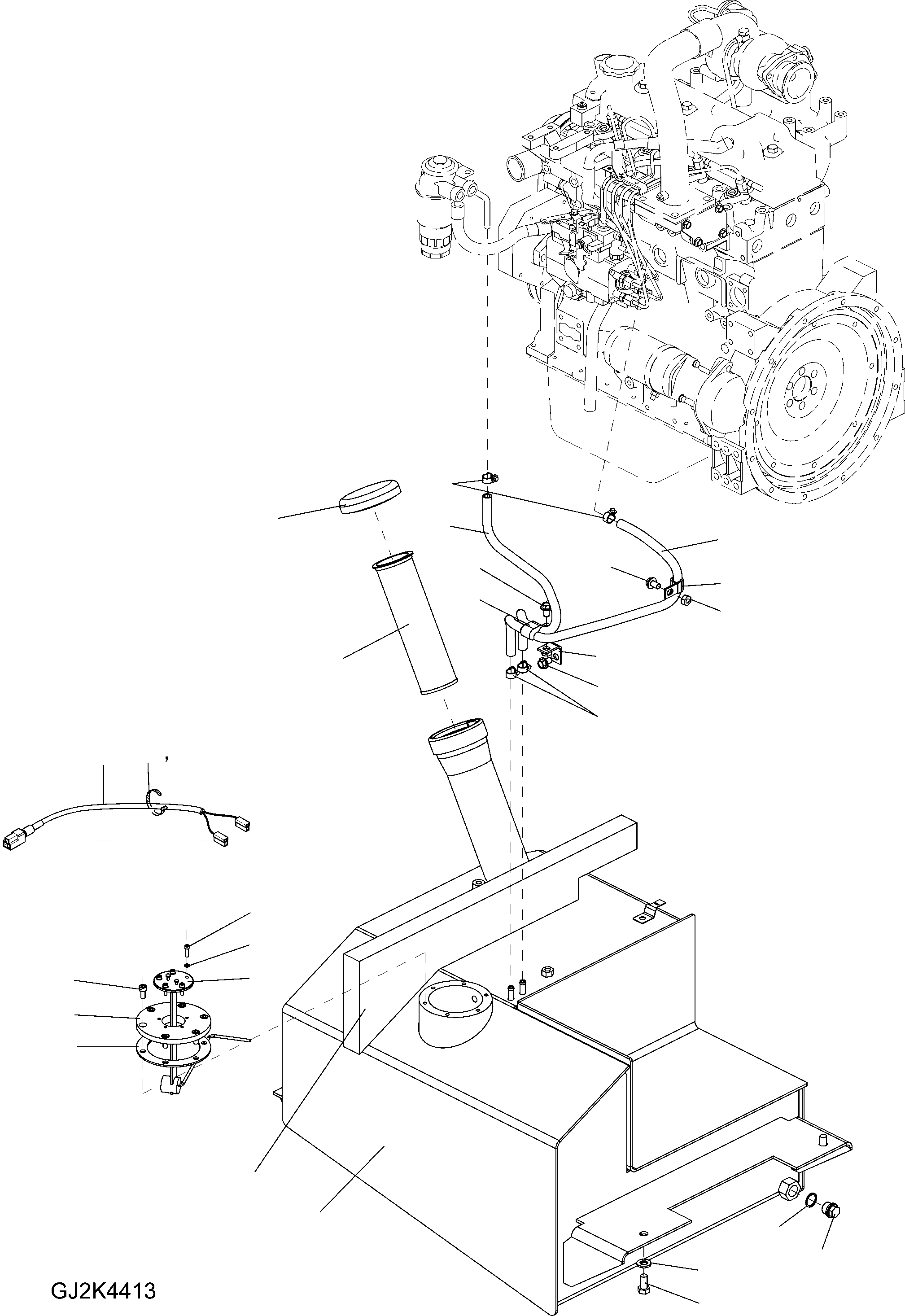 GJ2K4413