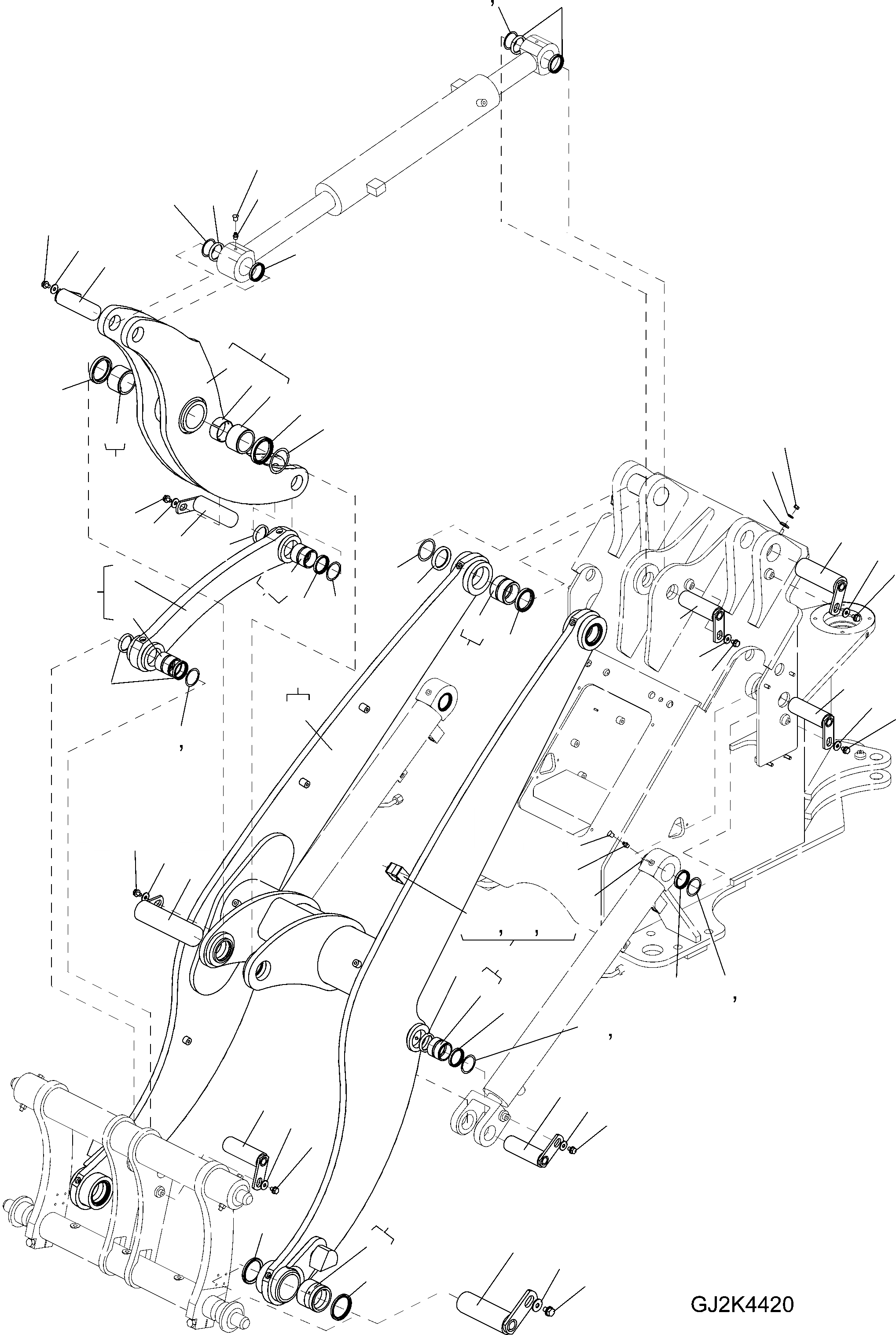 GJ2K4420