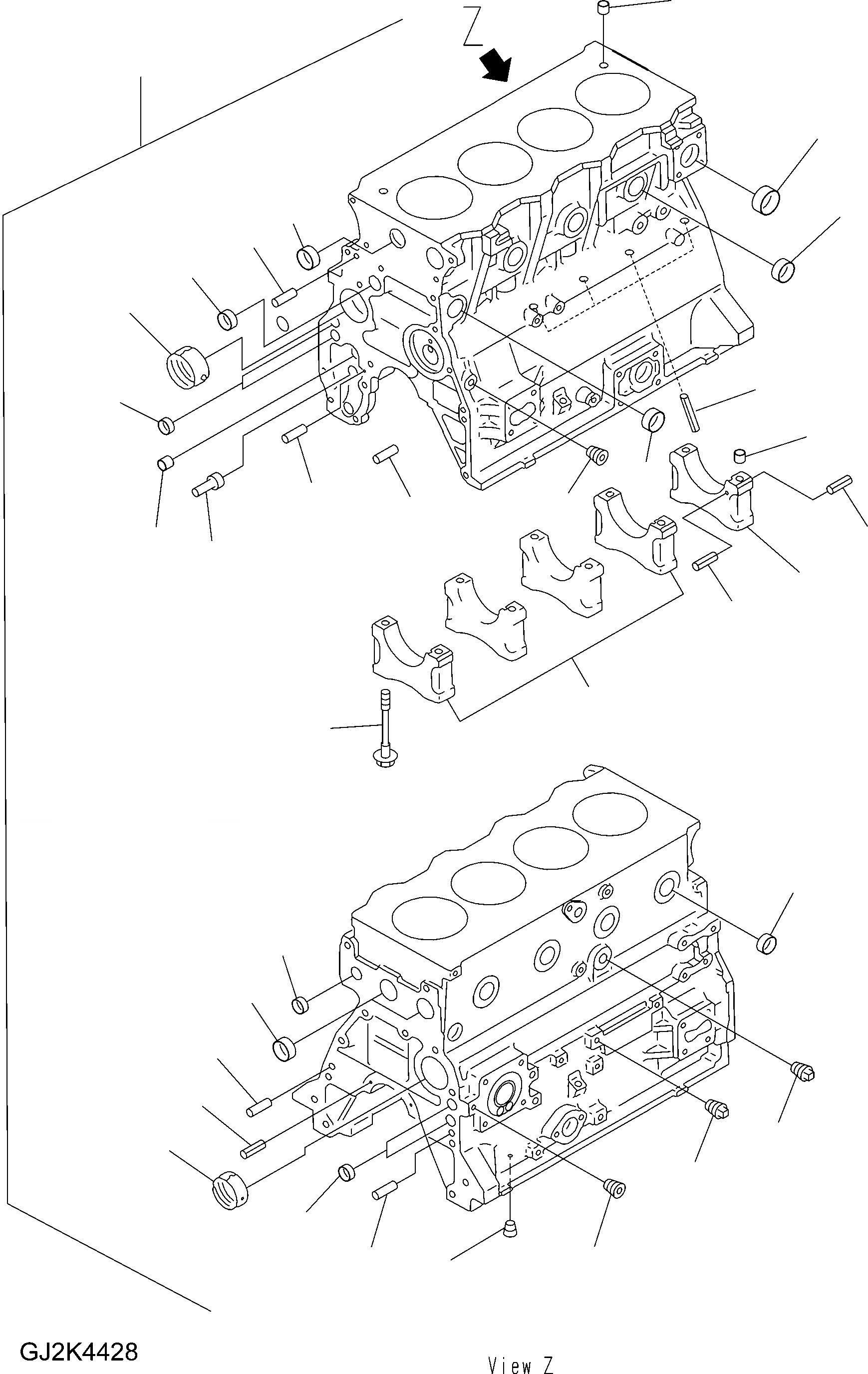 Z

GJ2K4428

View Z