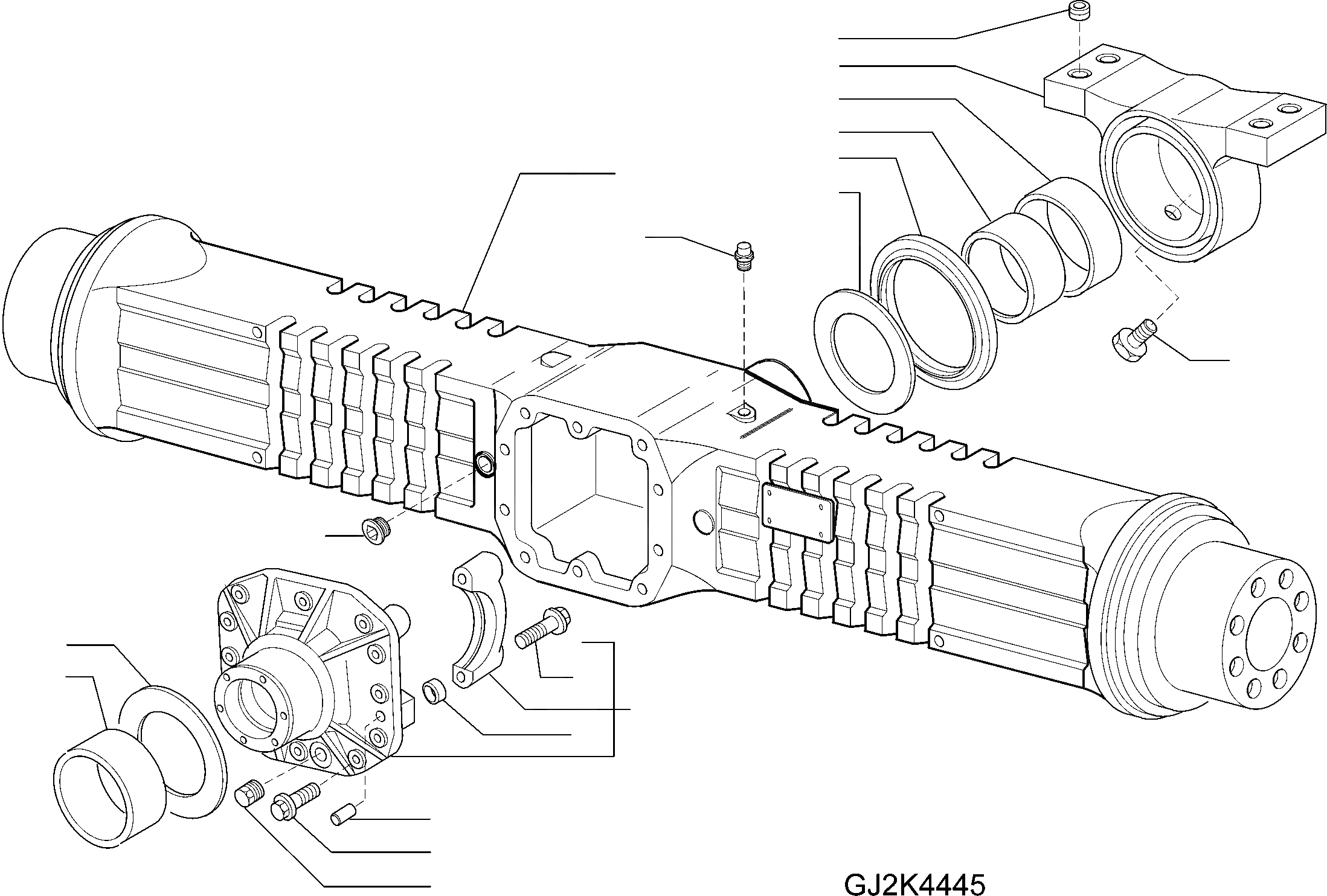 GJ2K4445