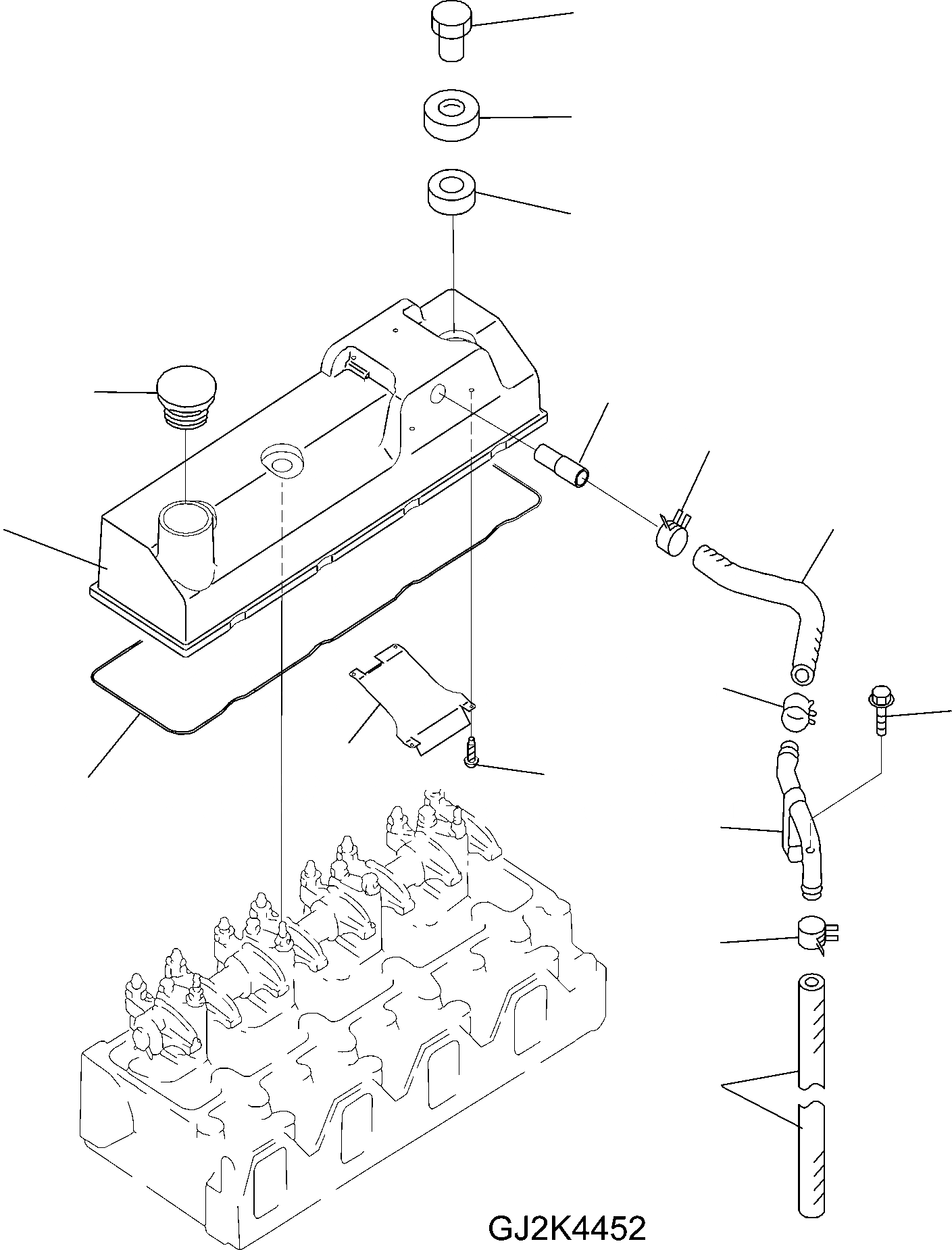 GJ2K4452