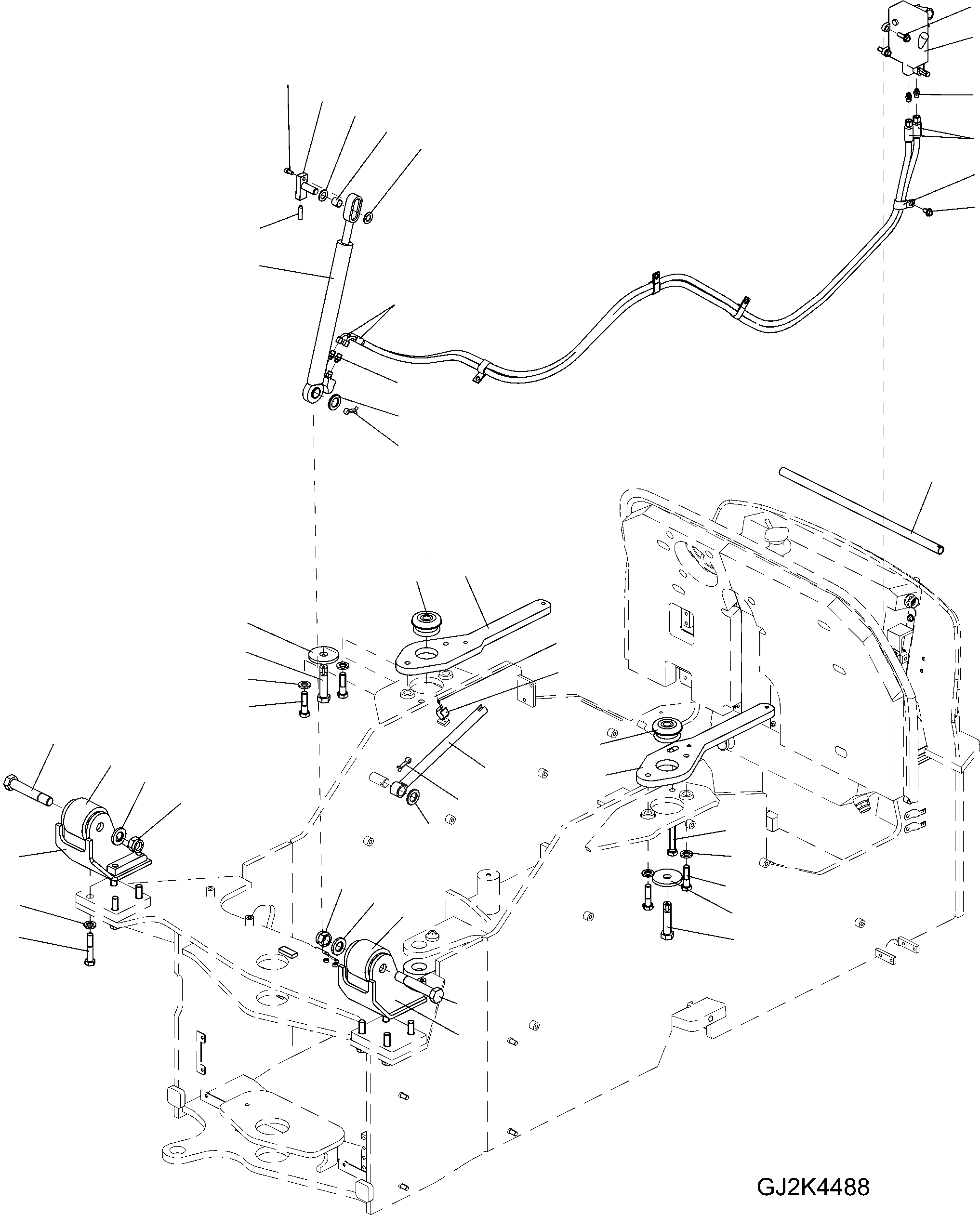 GJ2K4488