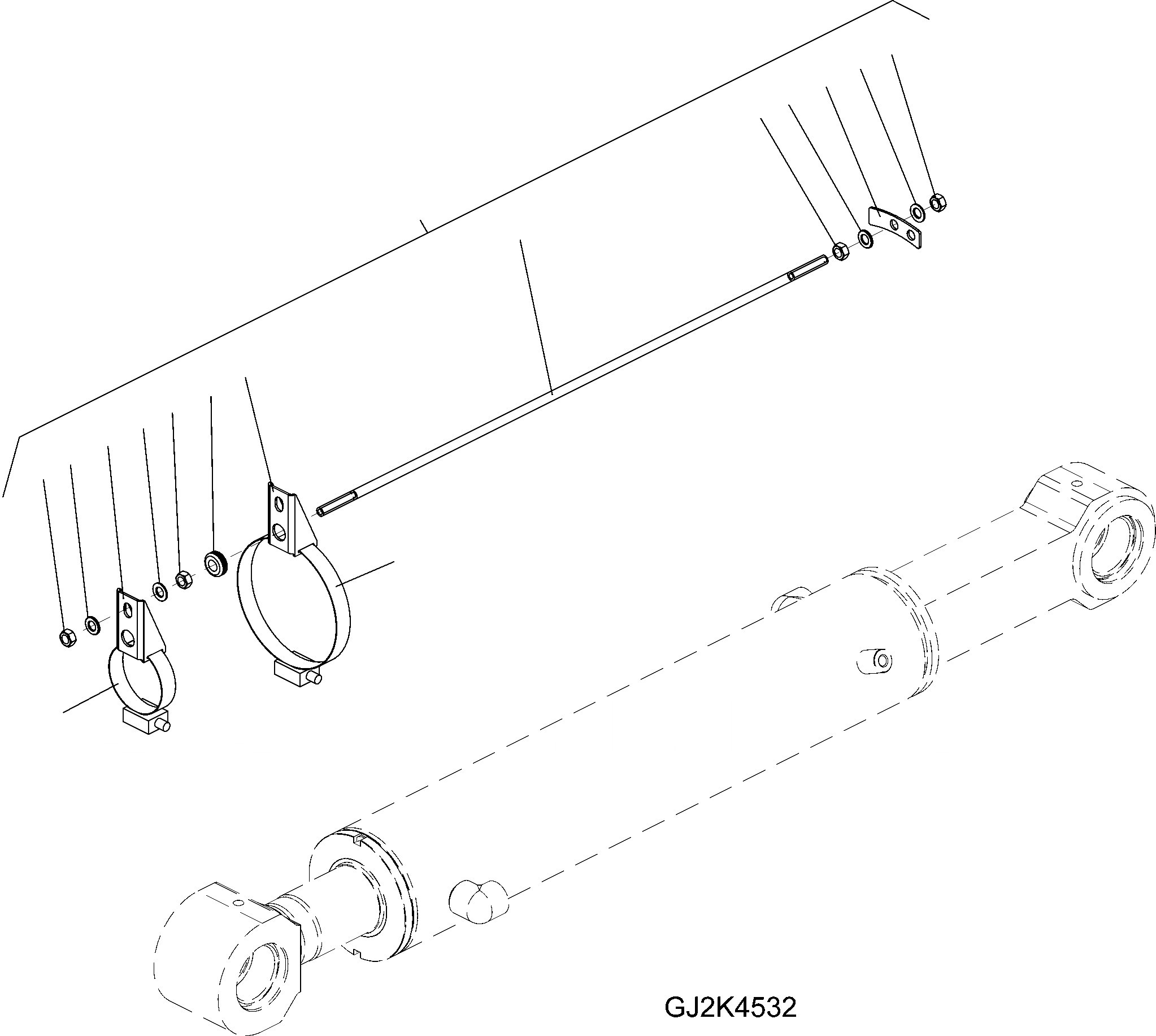 GJ2K4532