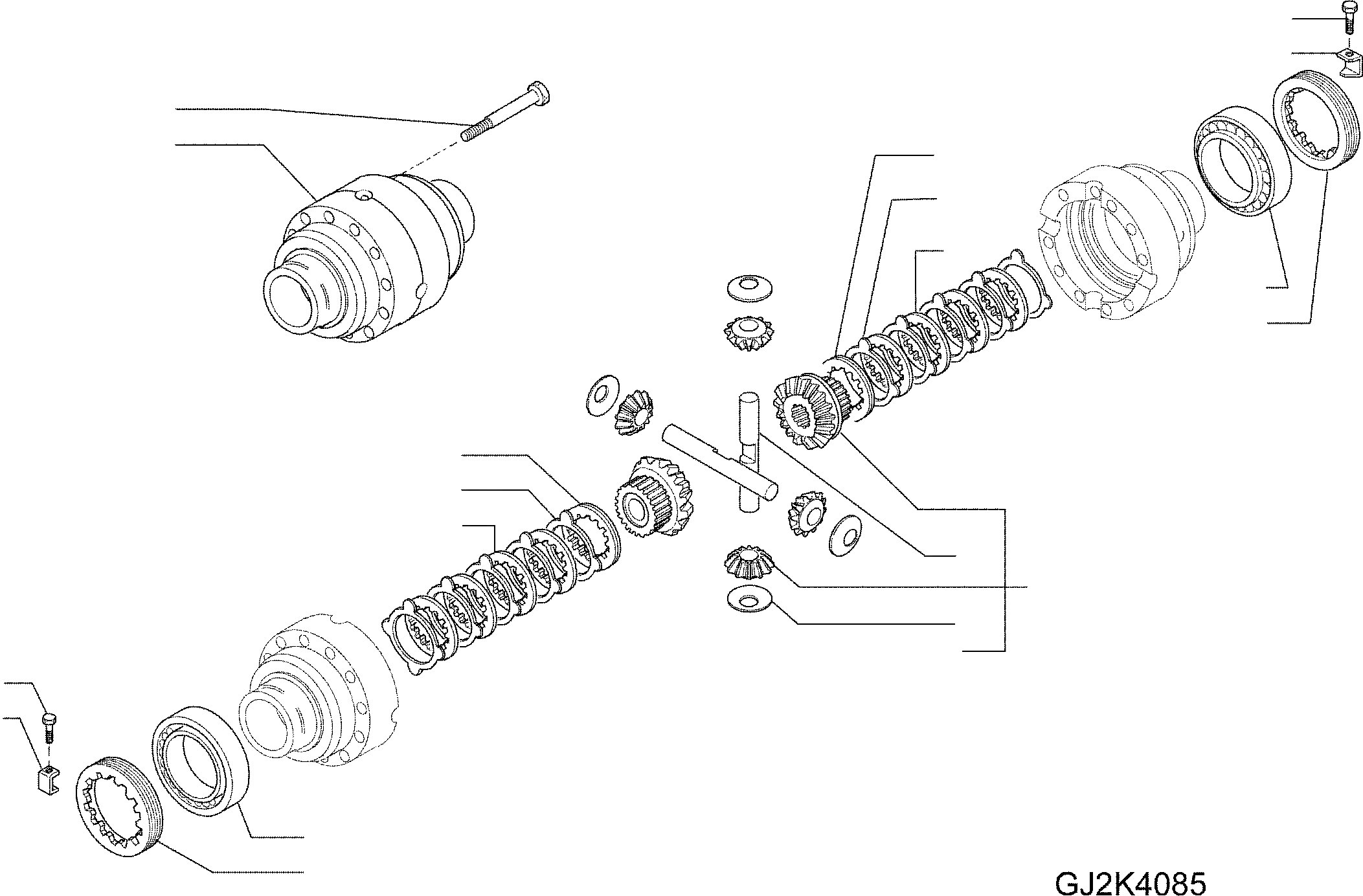 GJ2K4085