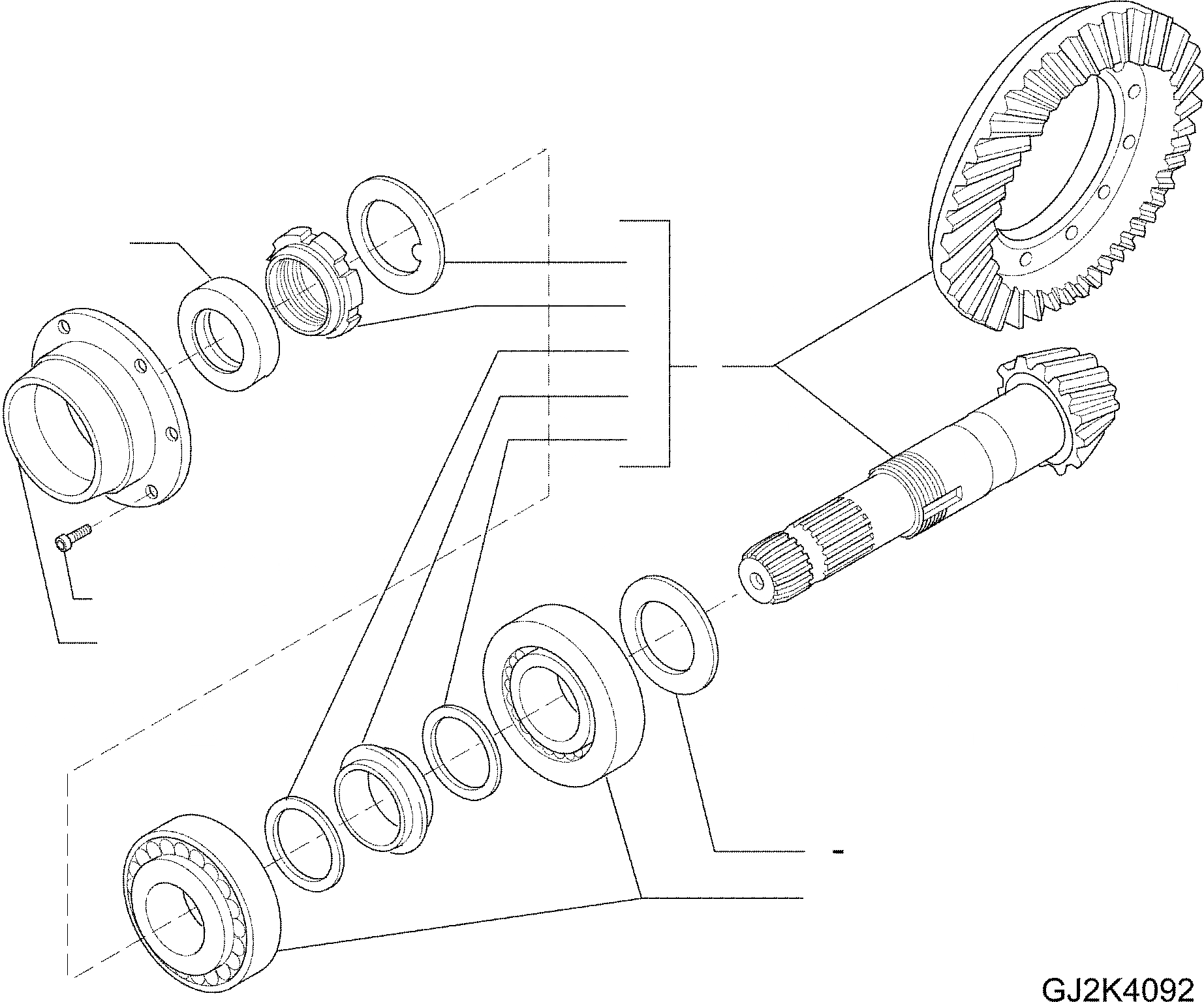 GJ2K4092