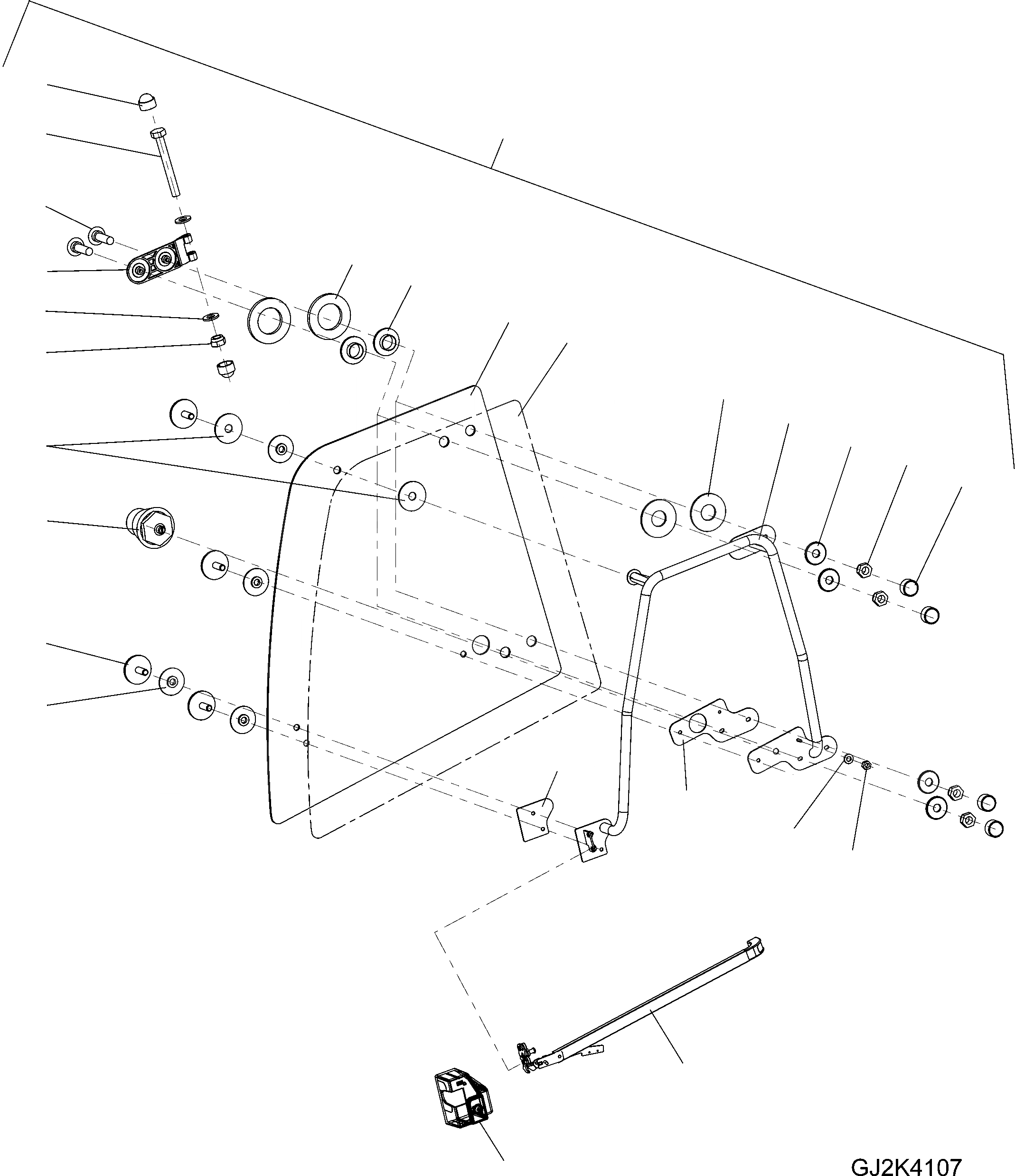 GJ2K4107