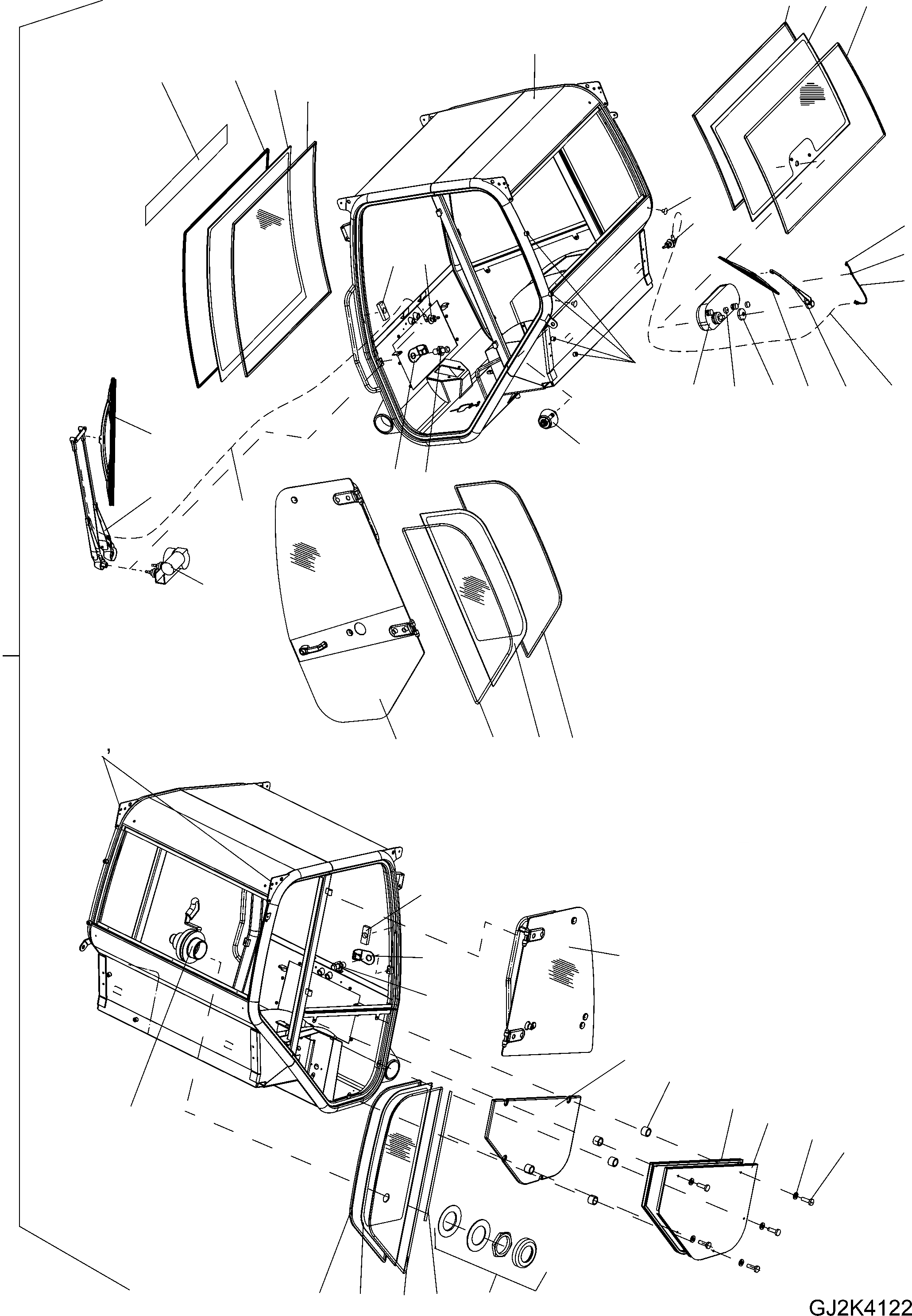 GJ2K4122