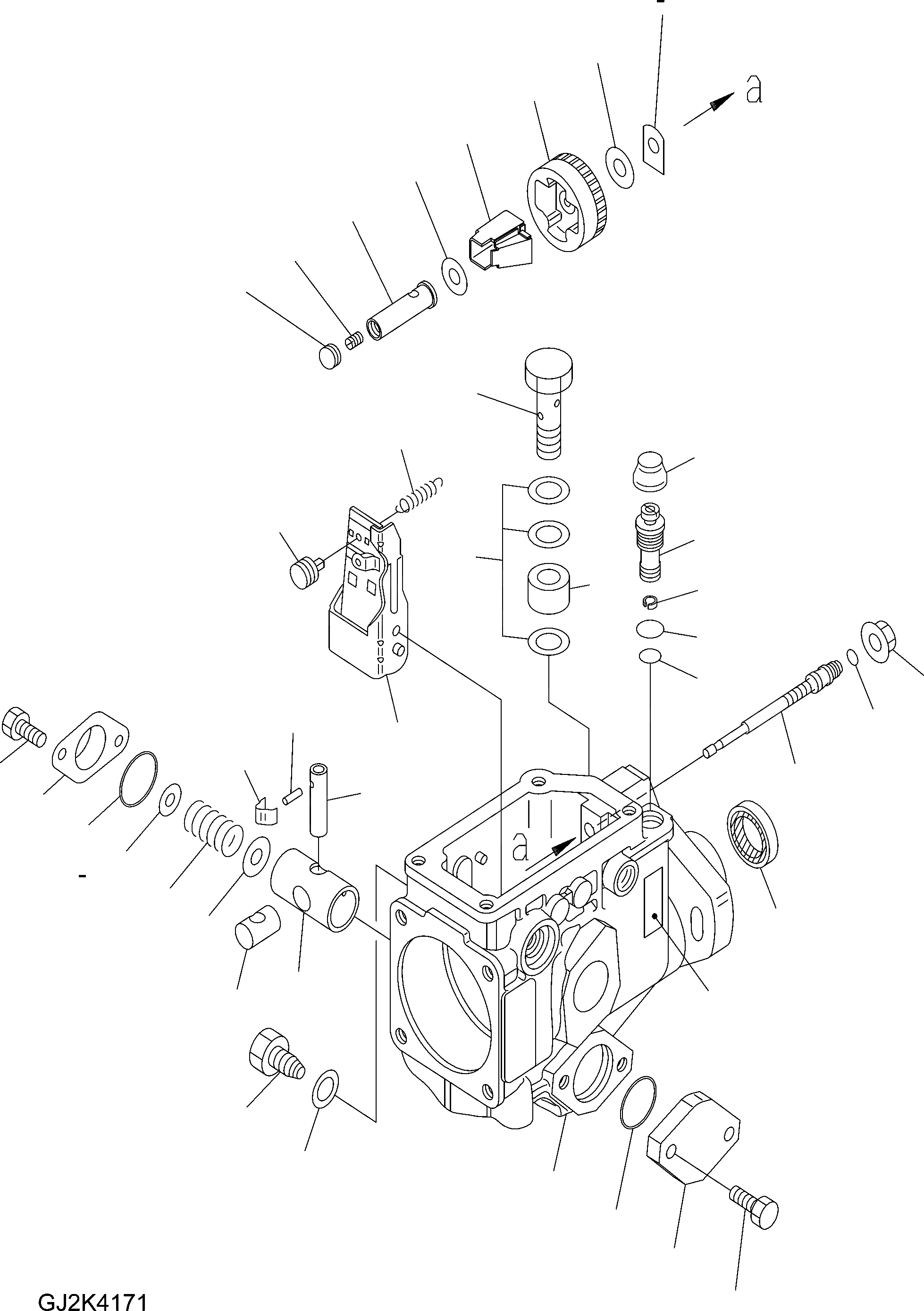 a

a

GJ2K4171