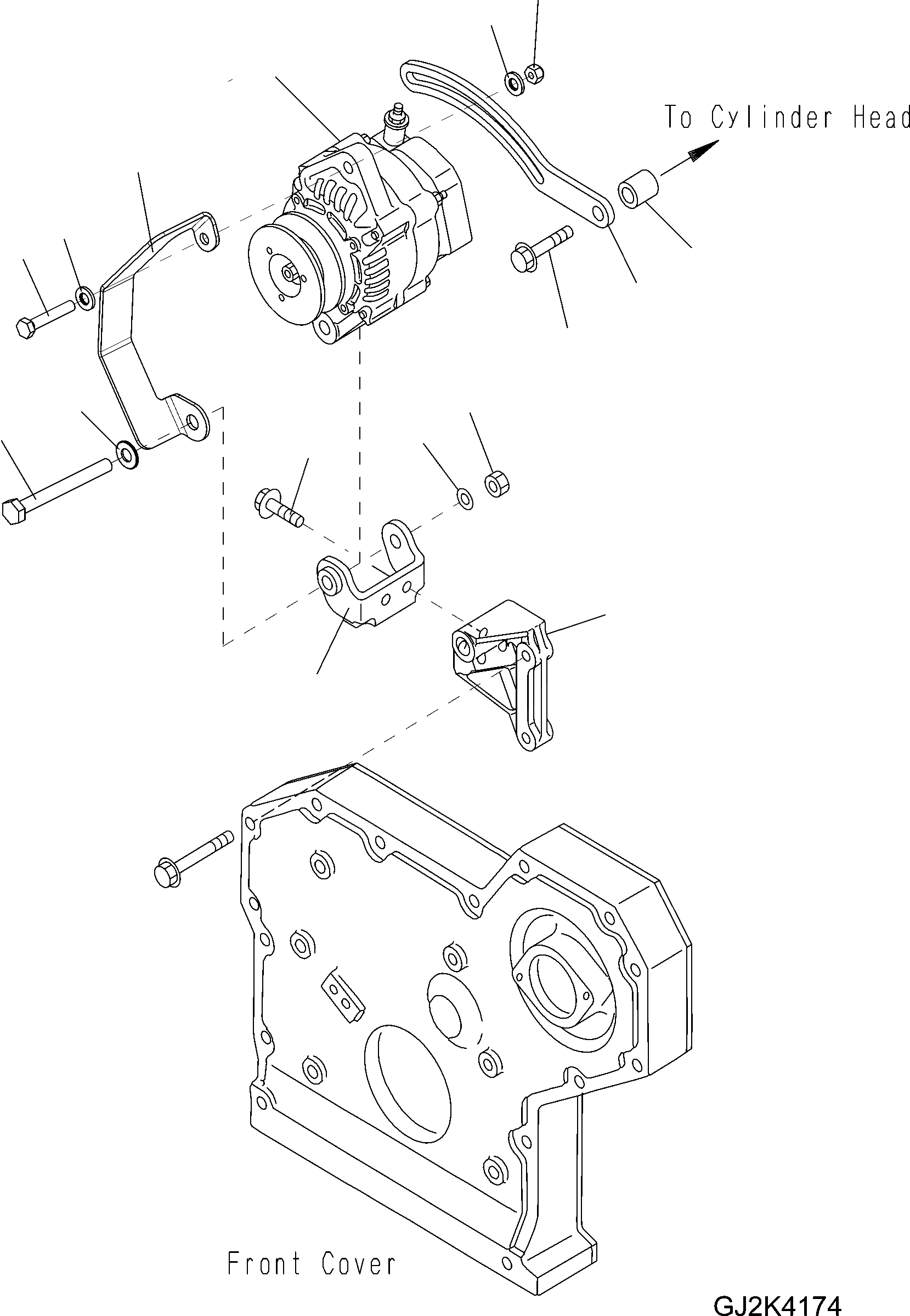 To Cylinder Head

Front Cover

GJ2K4174