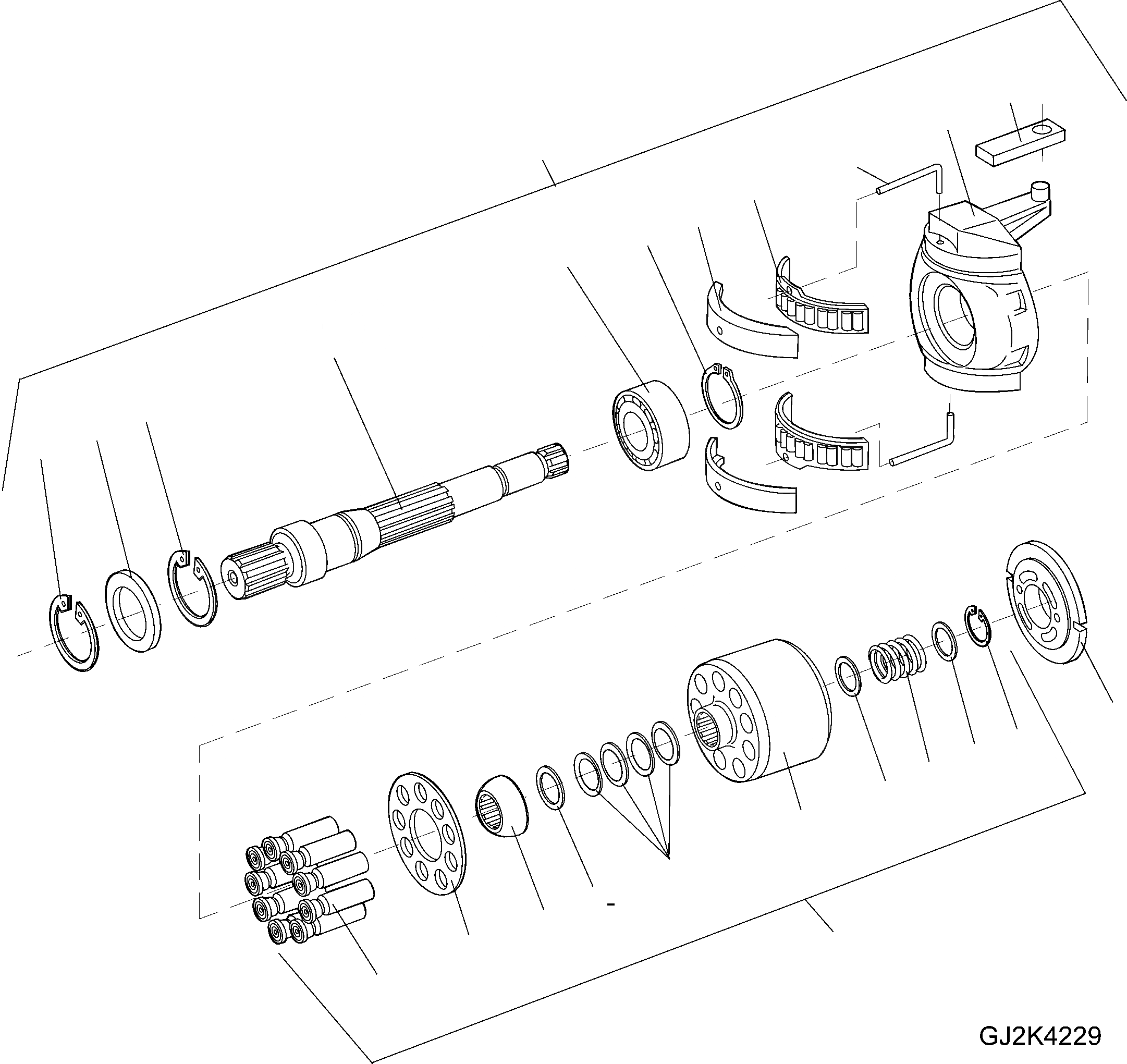 GJ2K4229