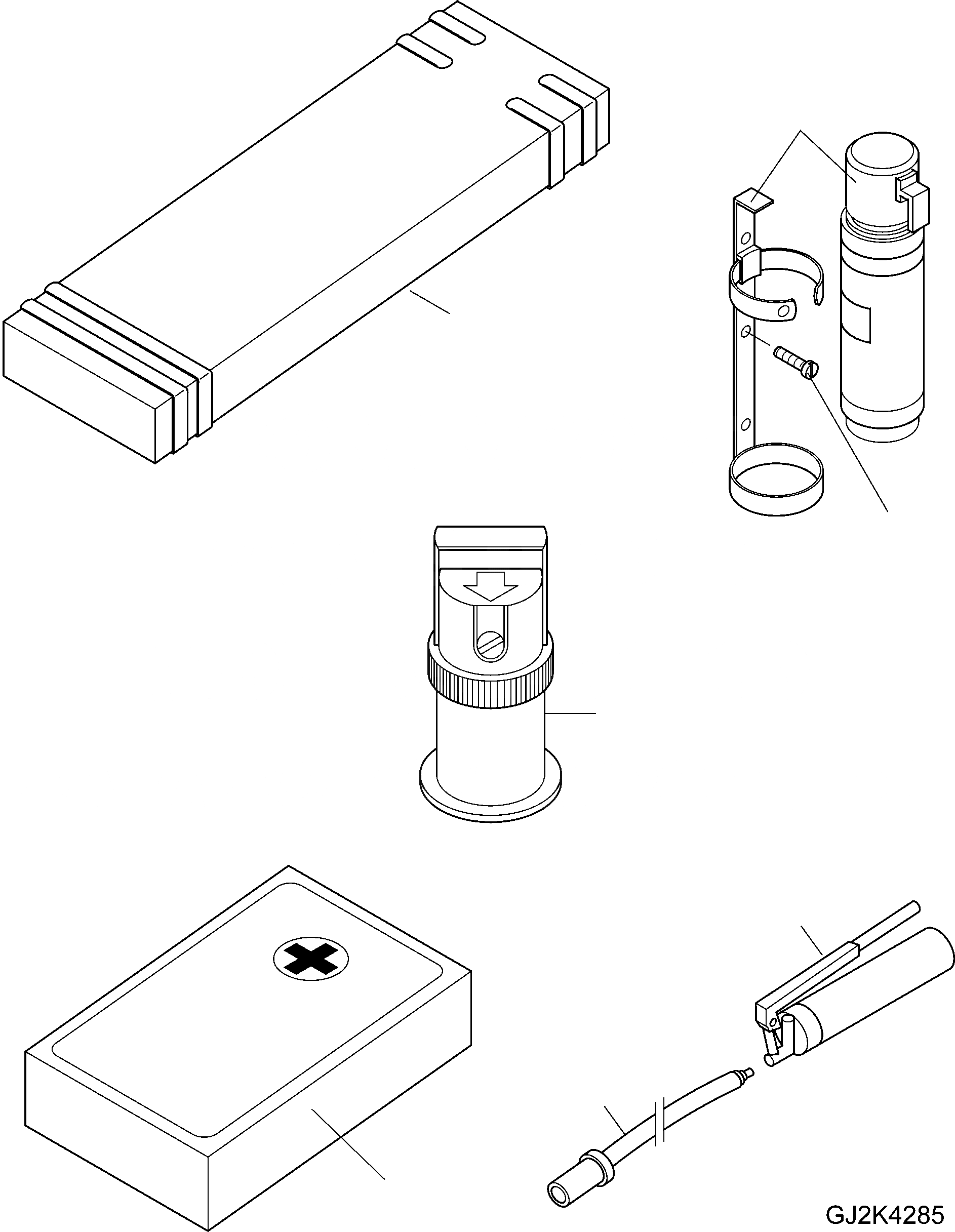 GJ2K4285