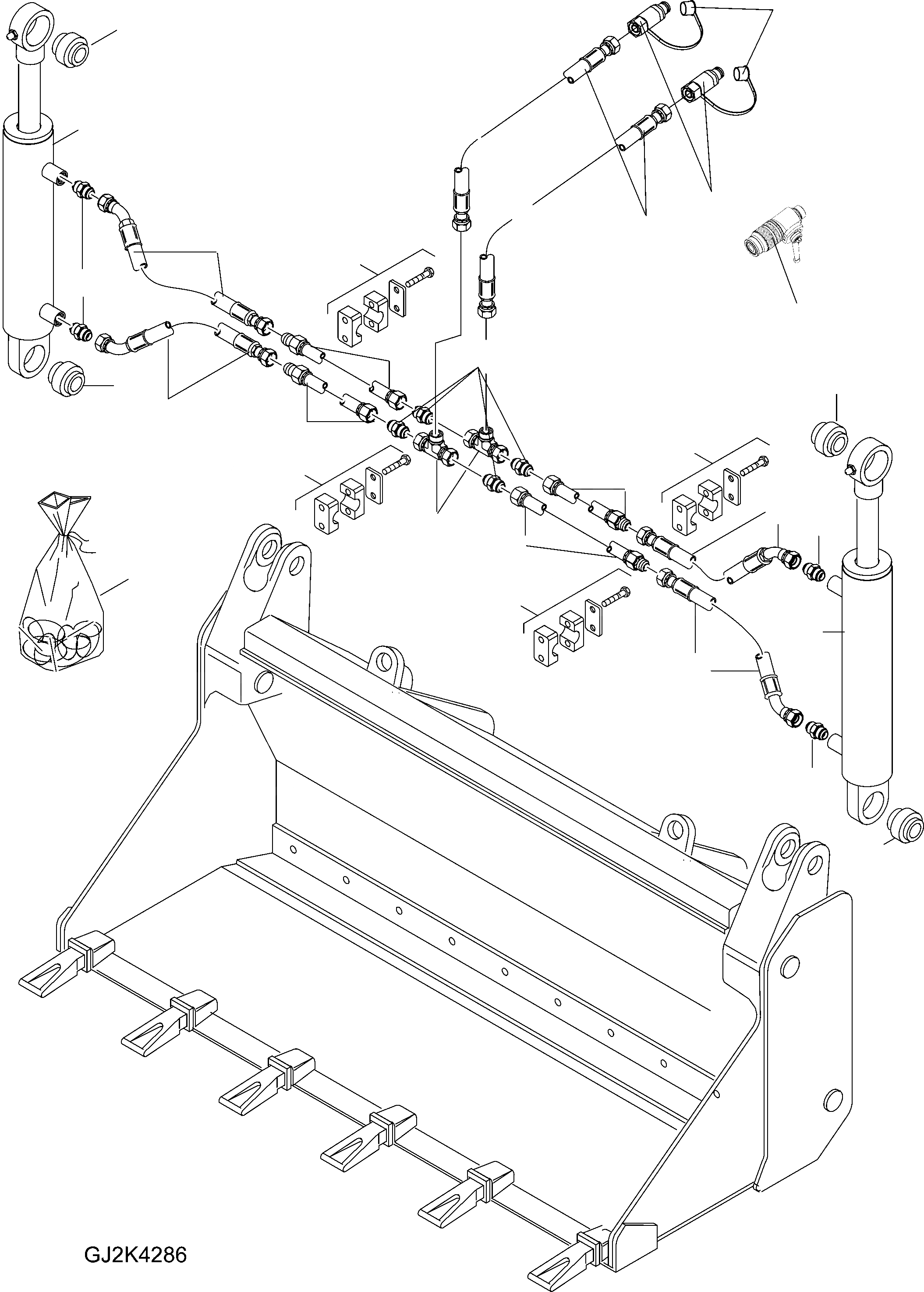 GJ2K4286