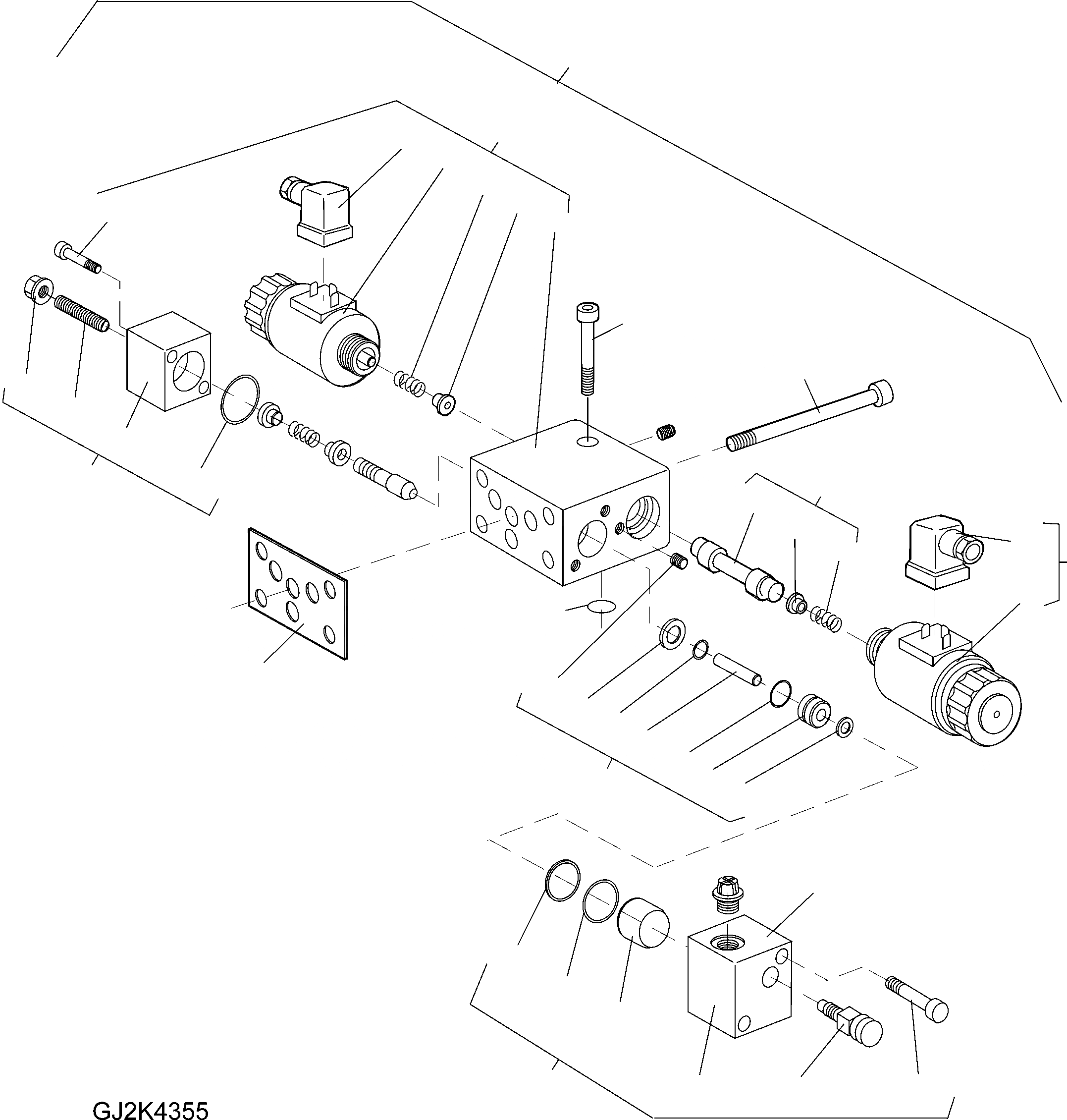 GJ2K4355