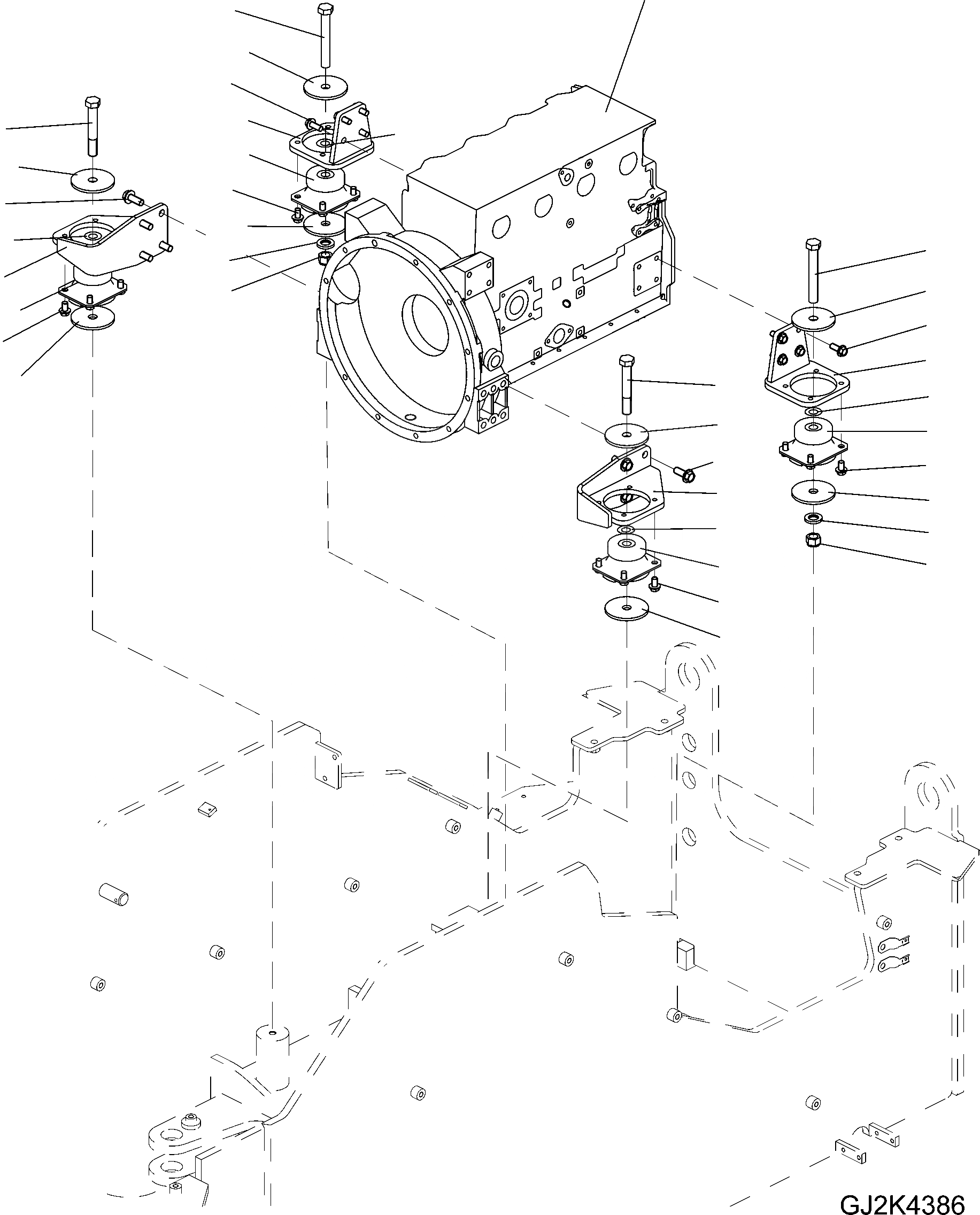 GJ2K4386