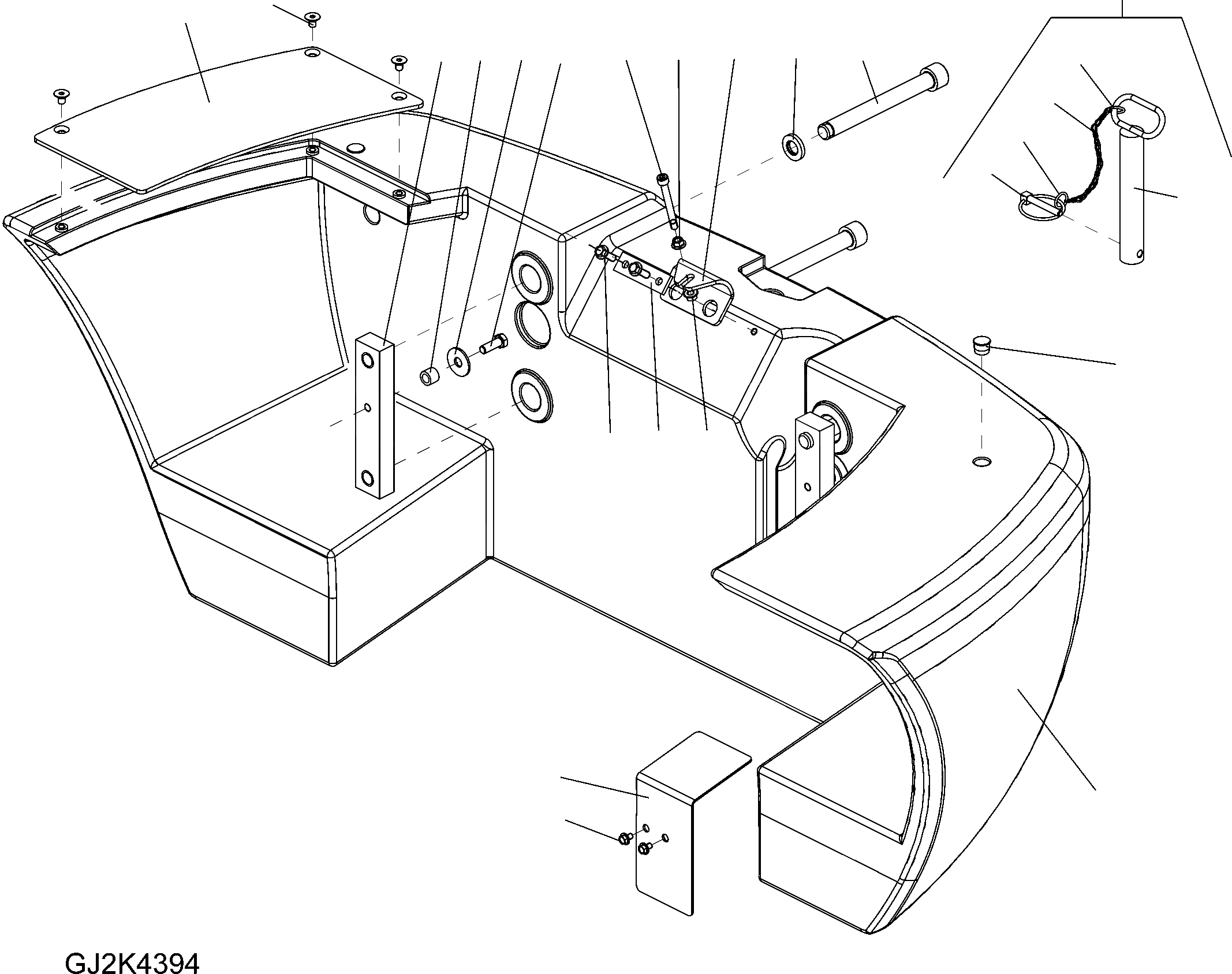 GJ2K4394