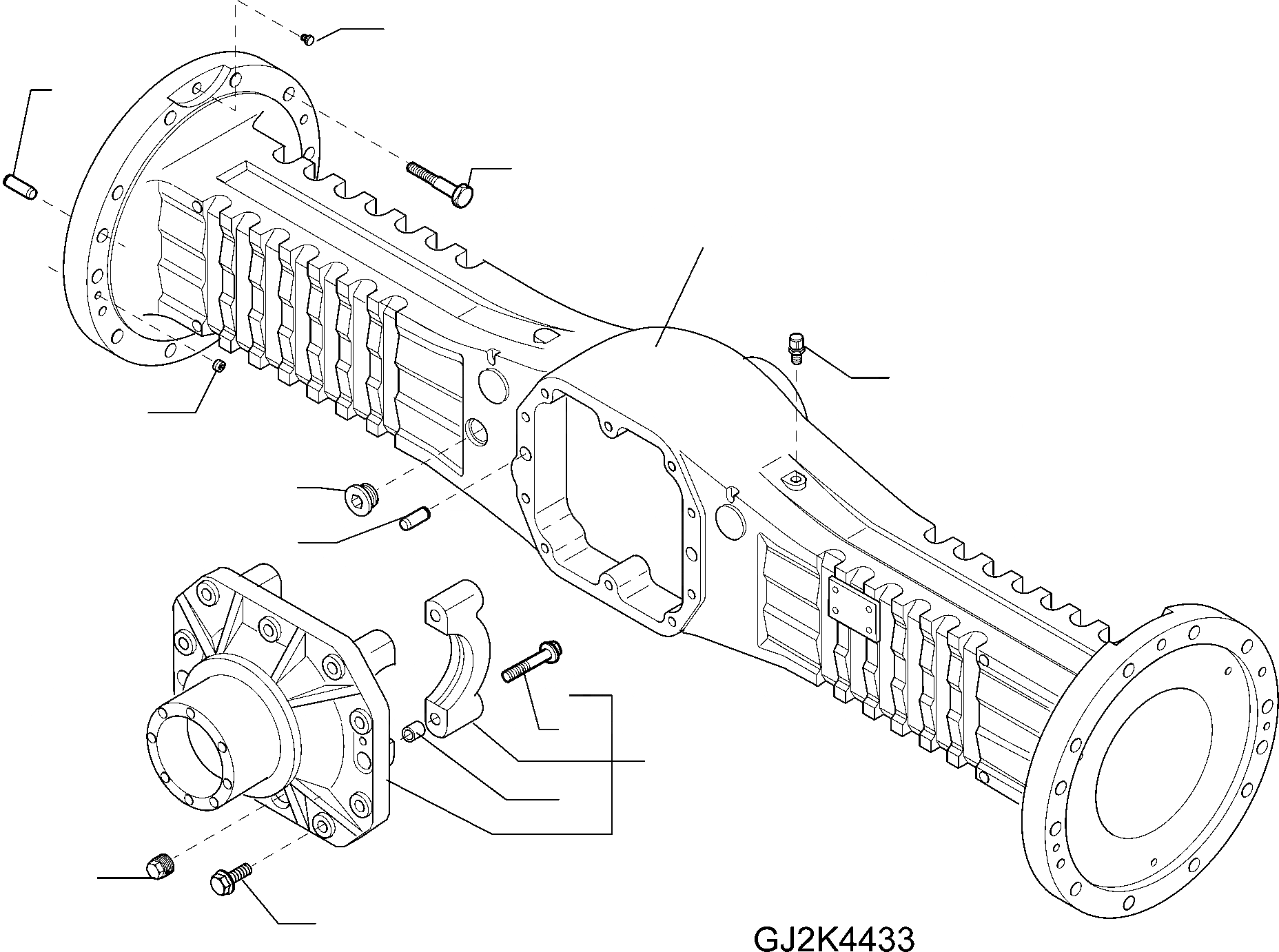 GJ2K4433