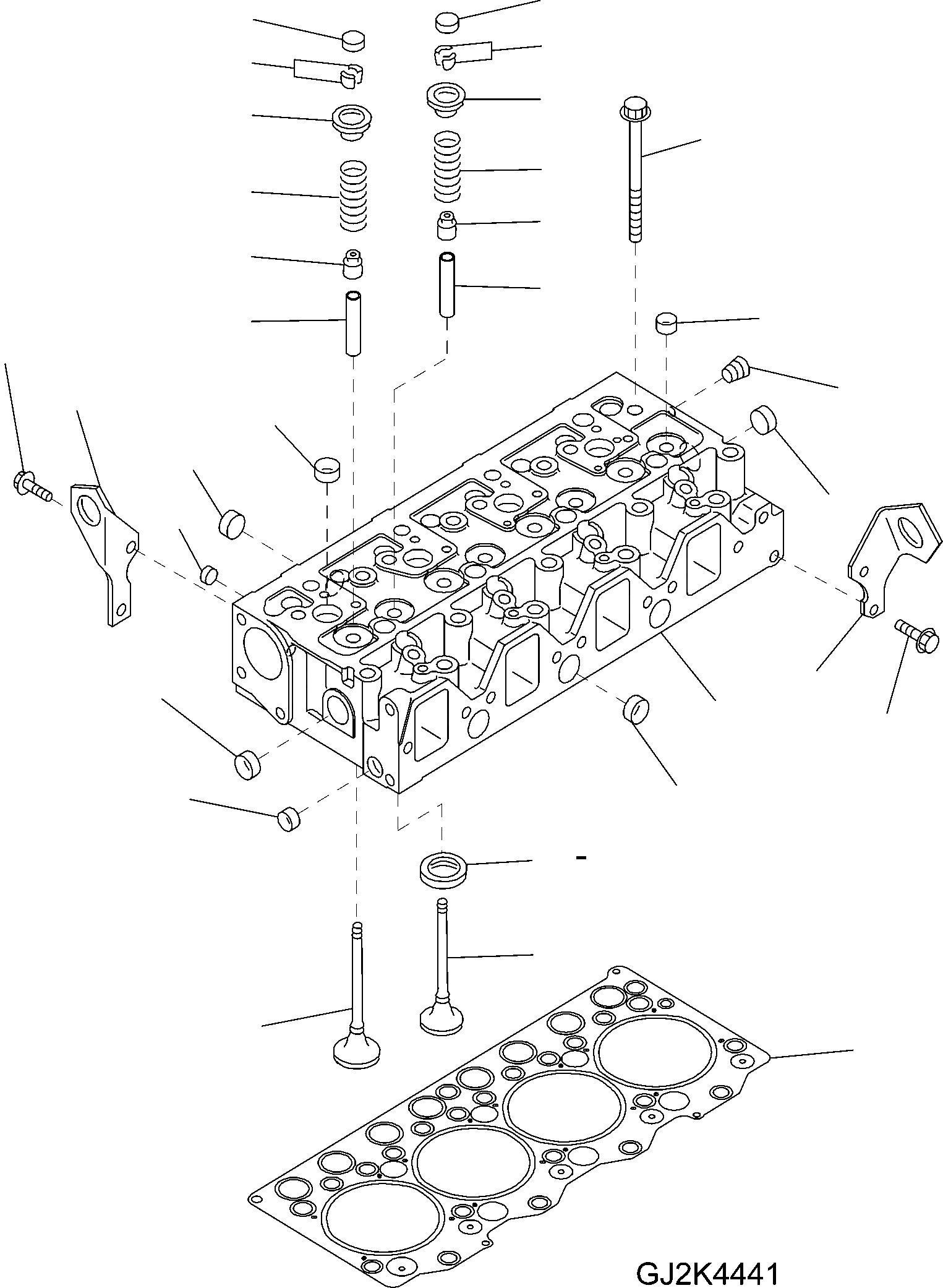 GJ2K4441