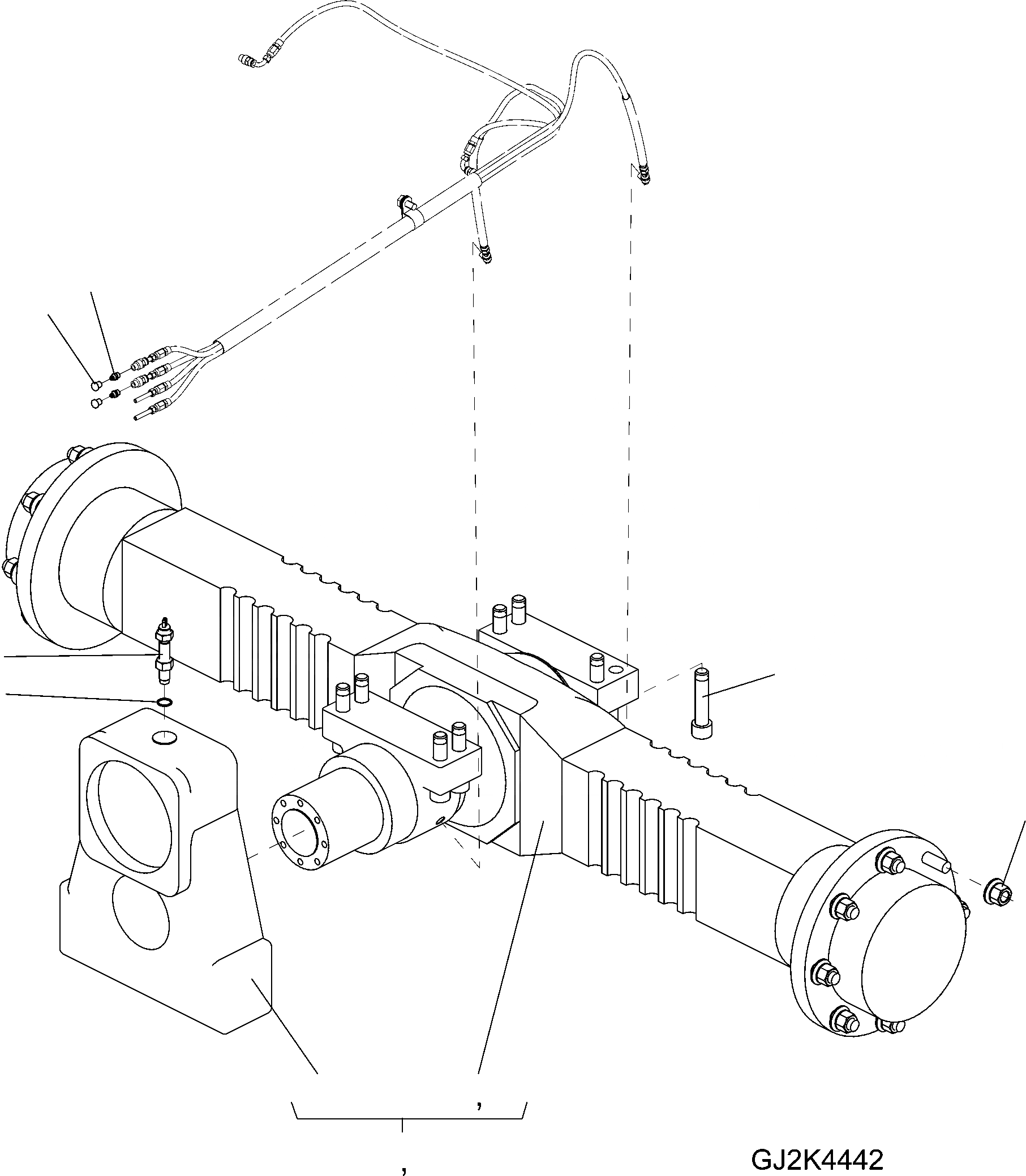 ,

,

GJ2K4442