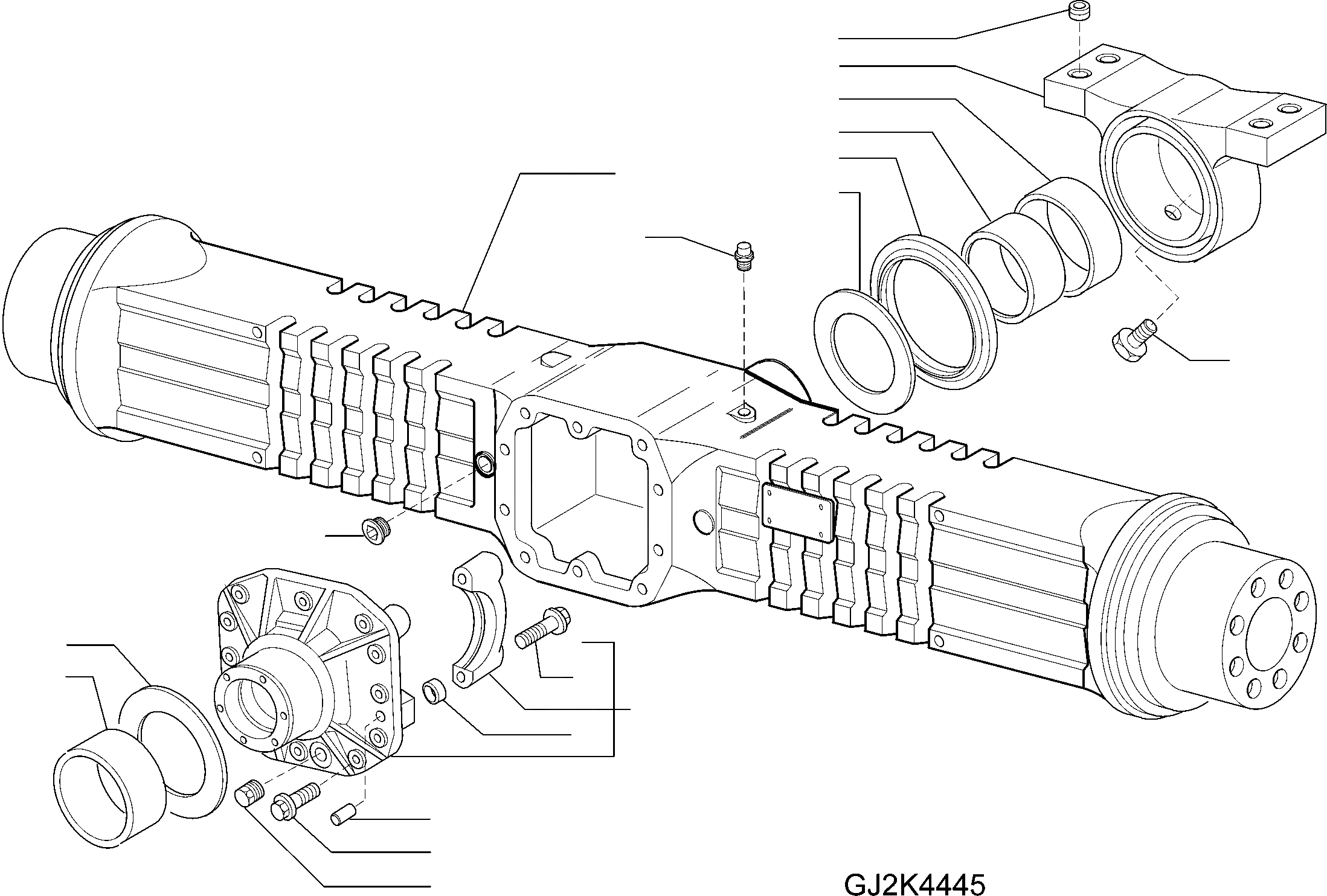 GJ2K4445