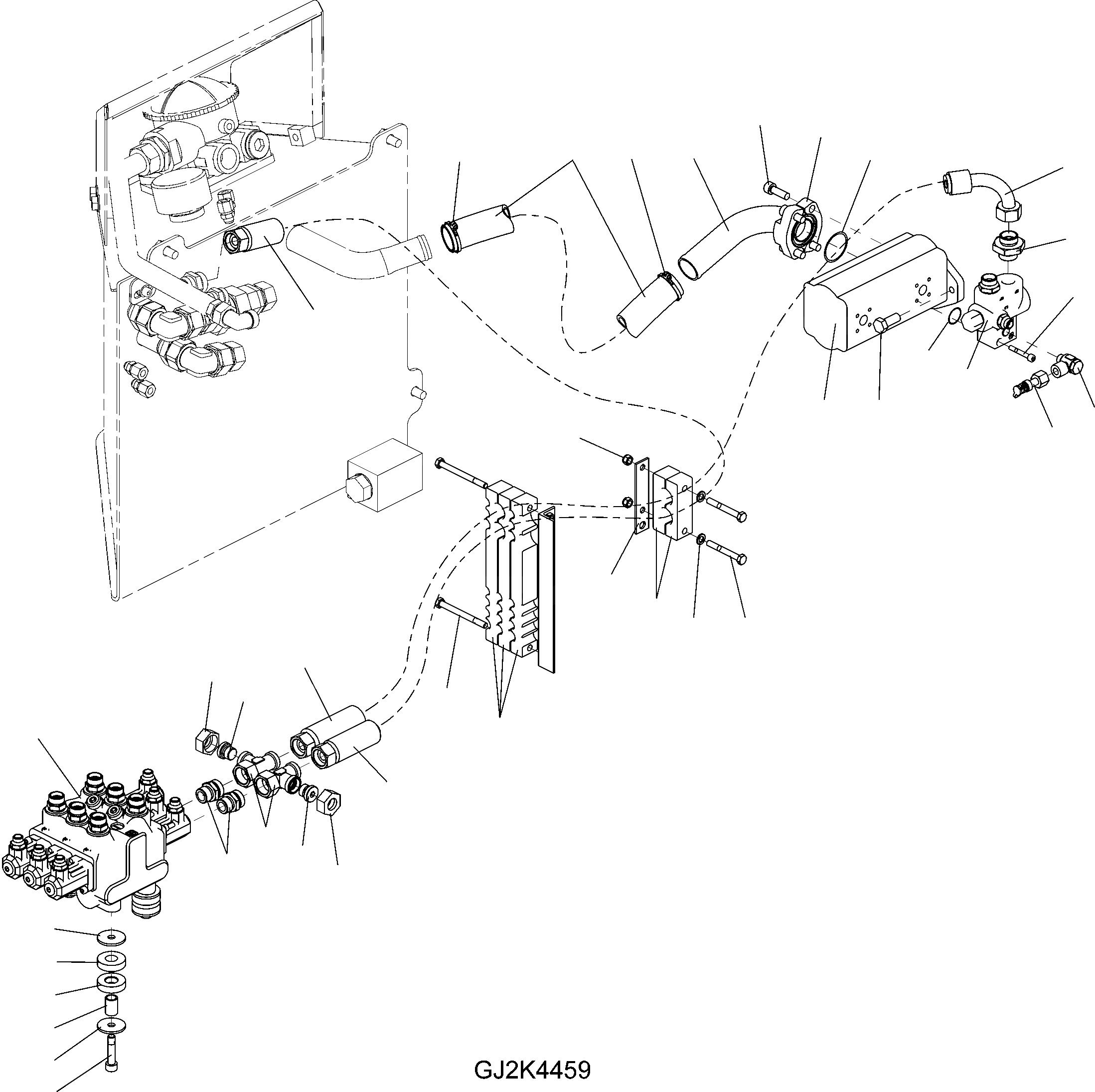 GJ2K4459