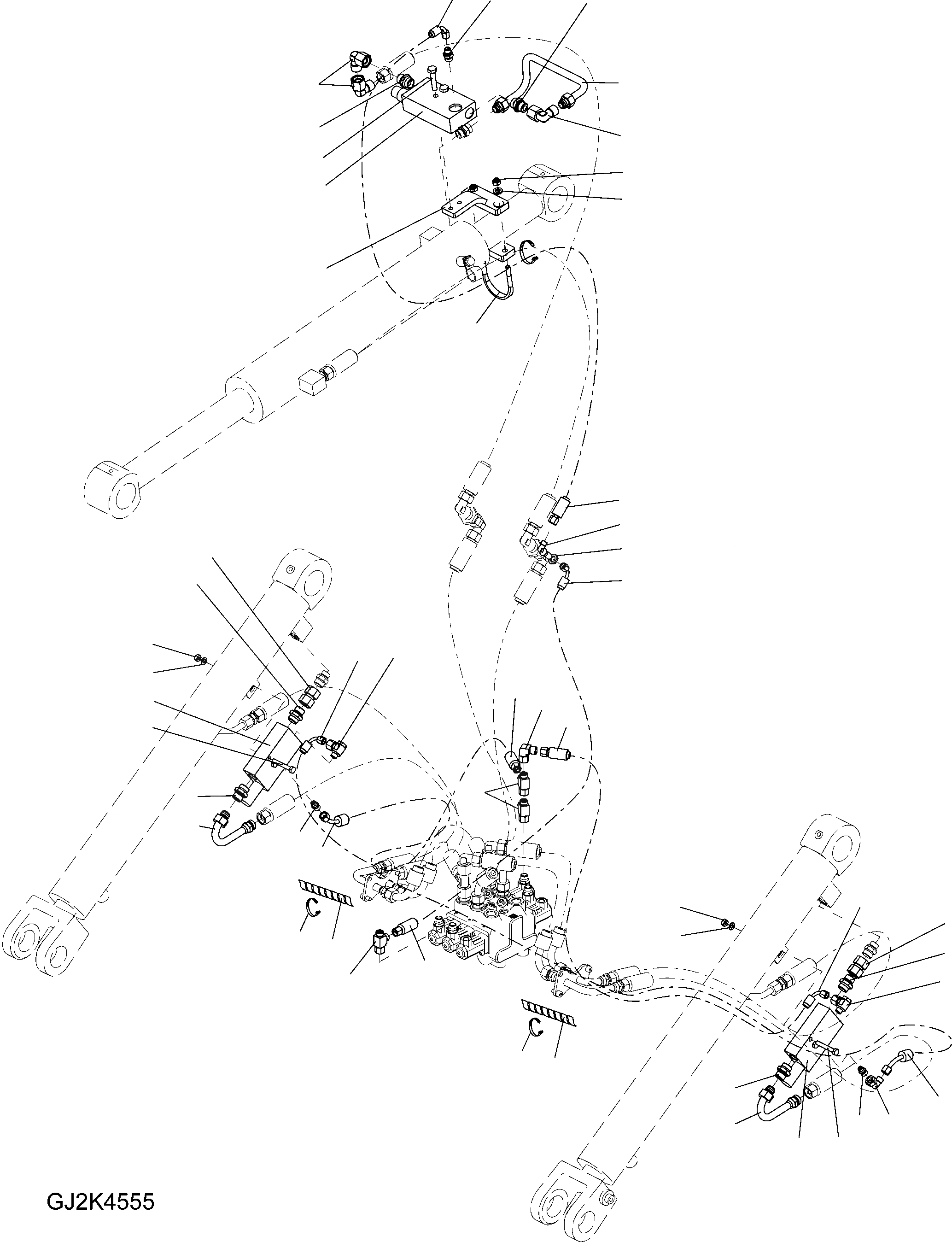 GJ2K4555