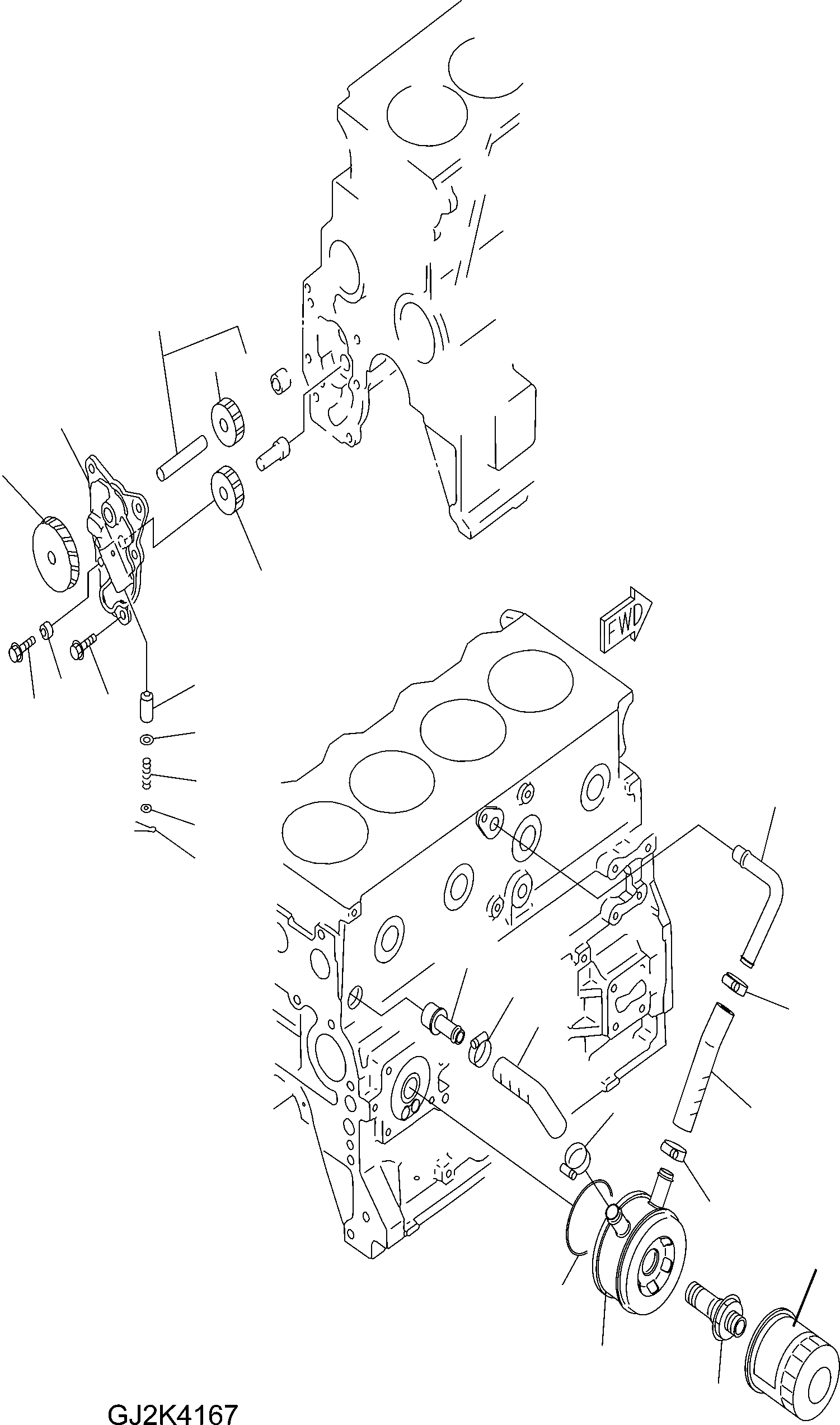 FWD

GJ2K4167