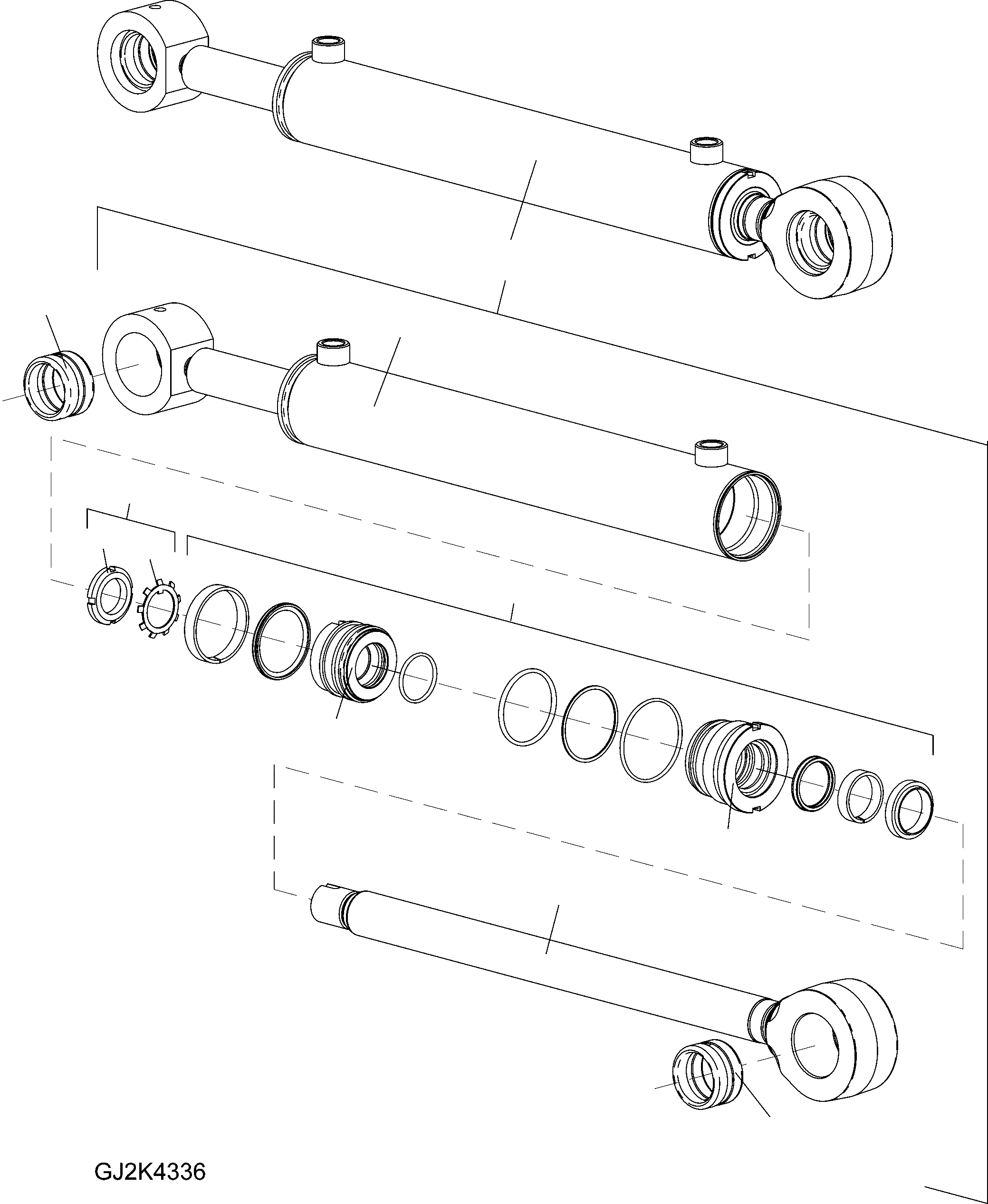 GJ2K4336