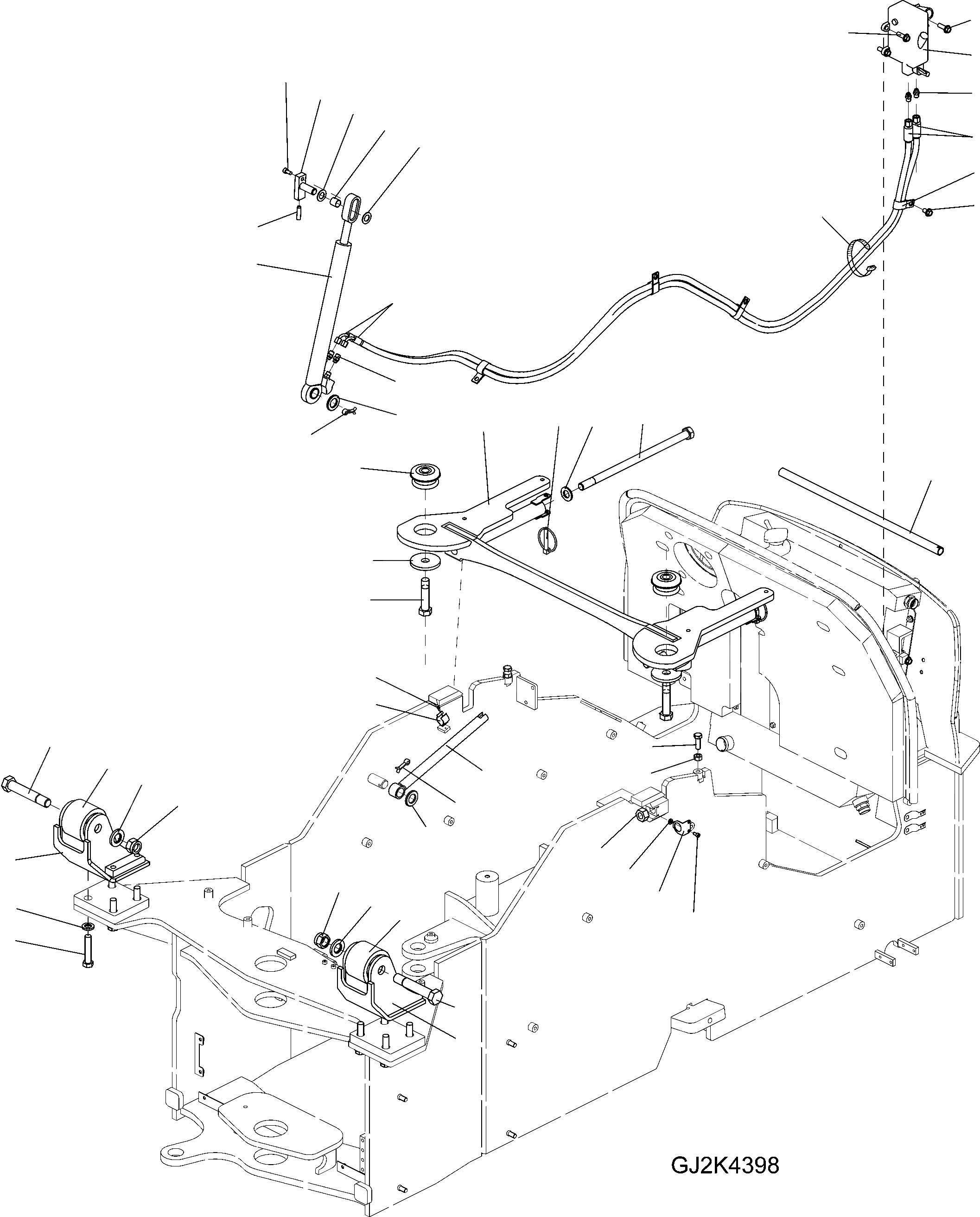 GJ2K4398