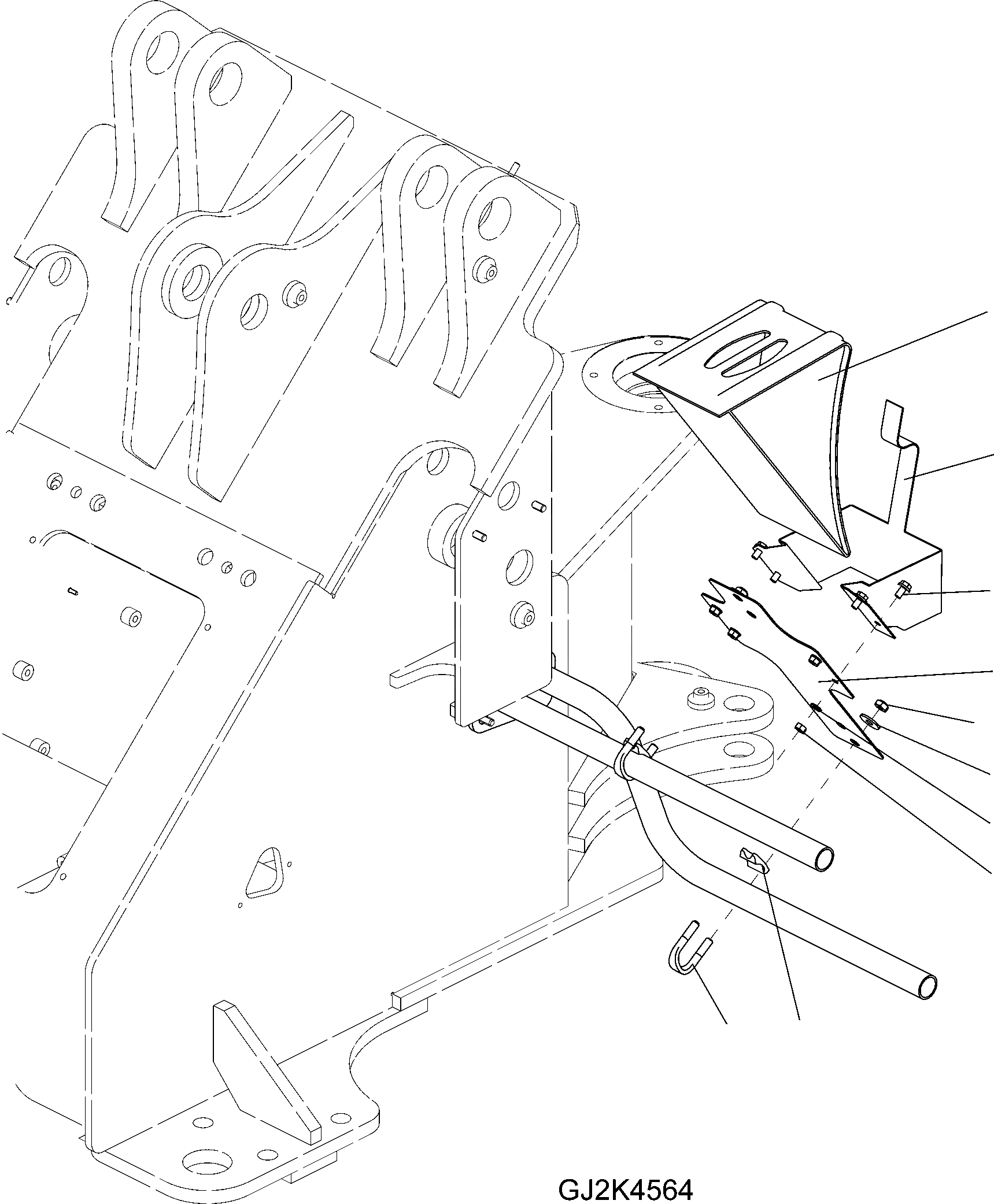 GJ2K4564