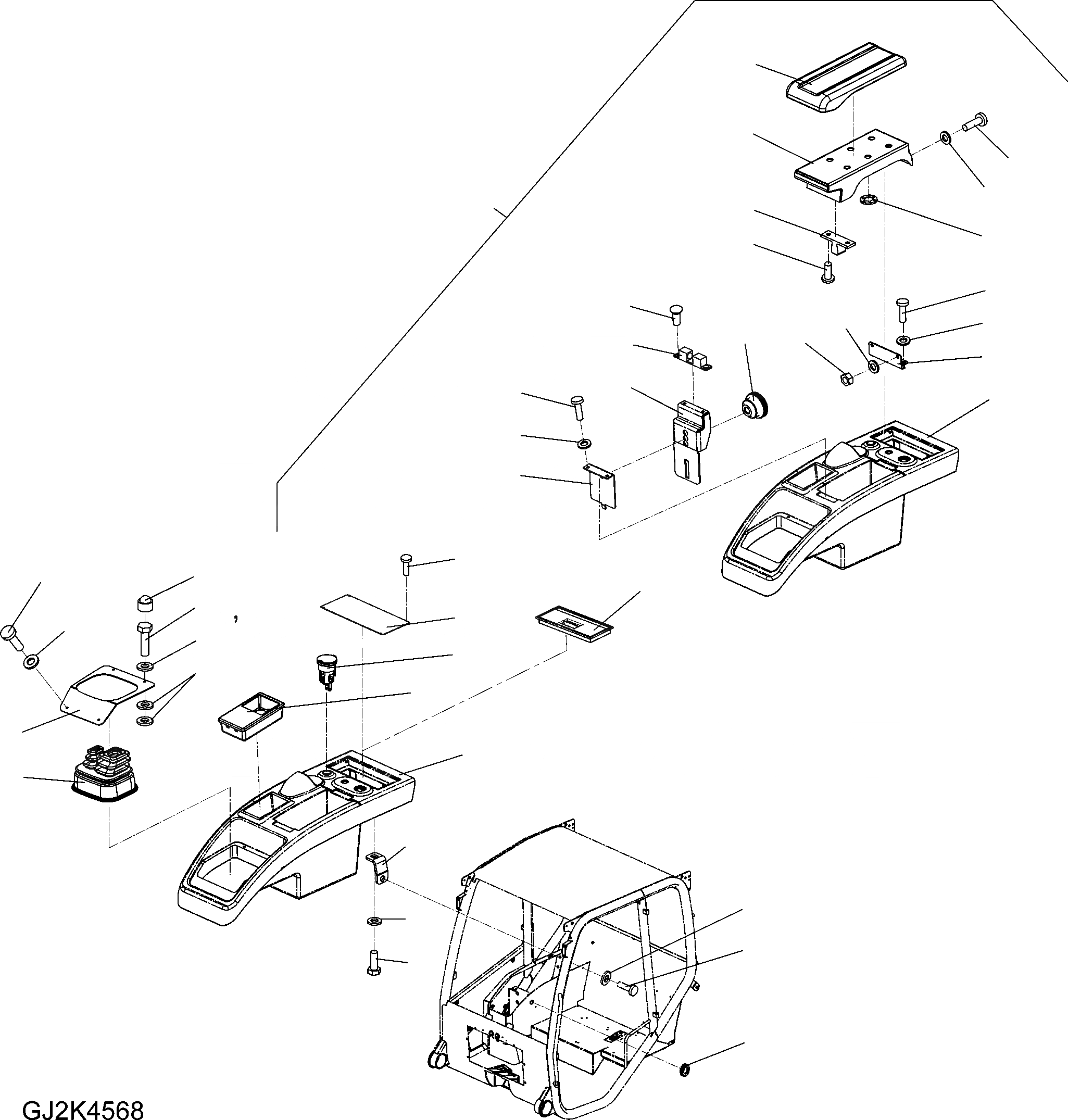 GJ2K4568