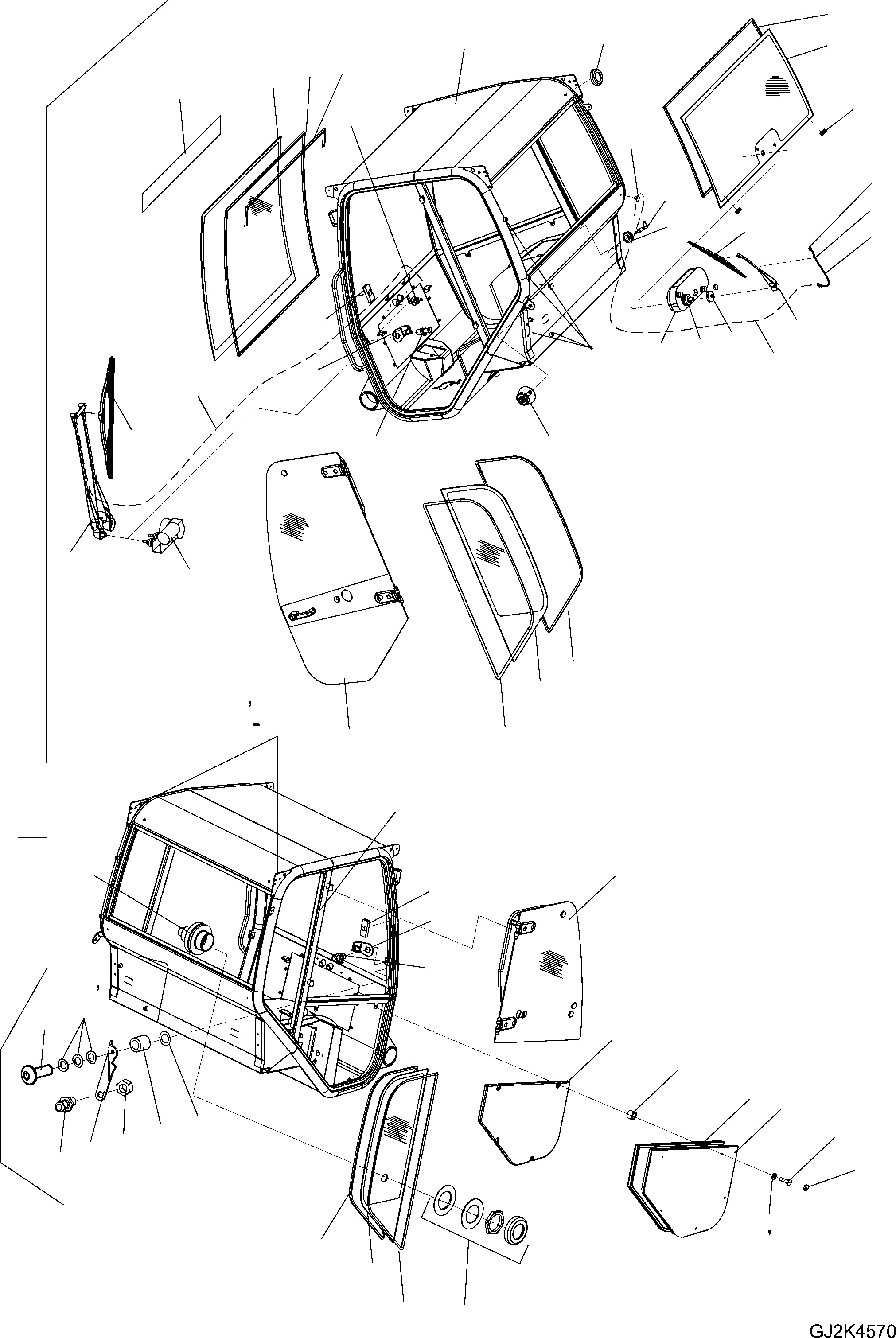 GJ2K4570