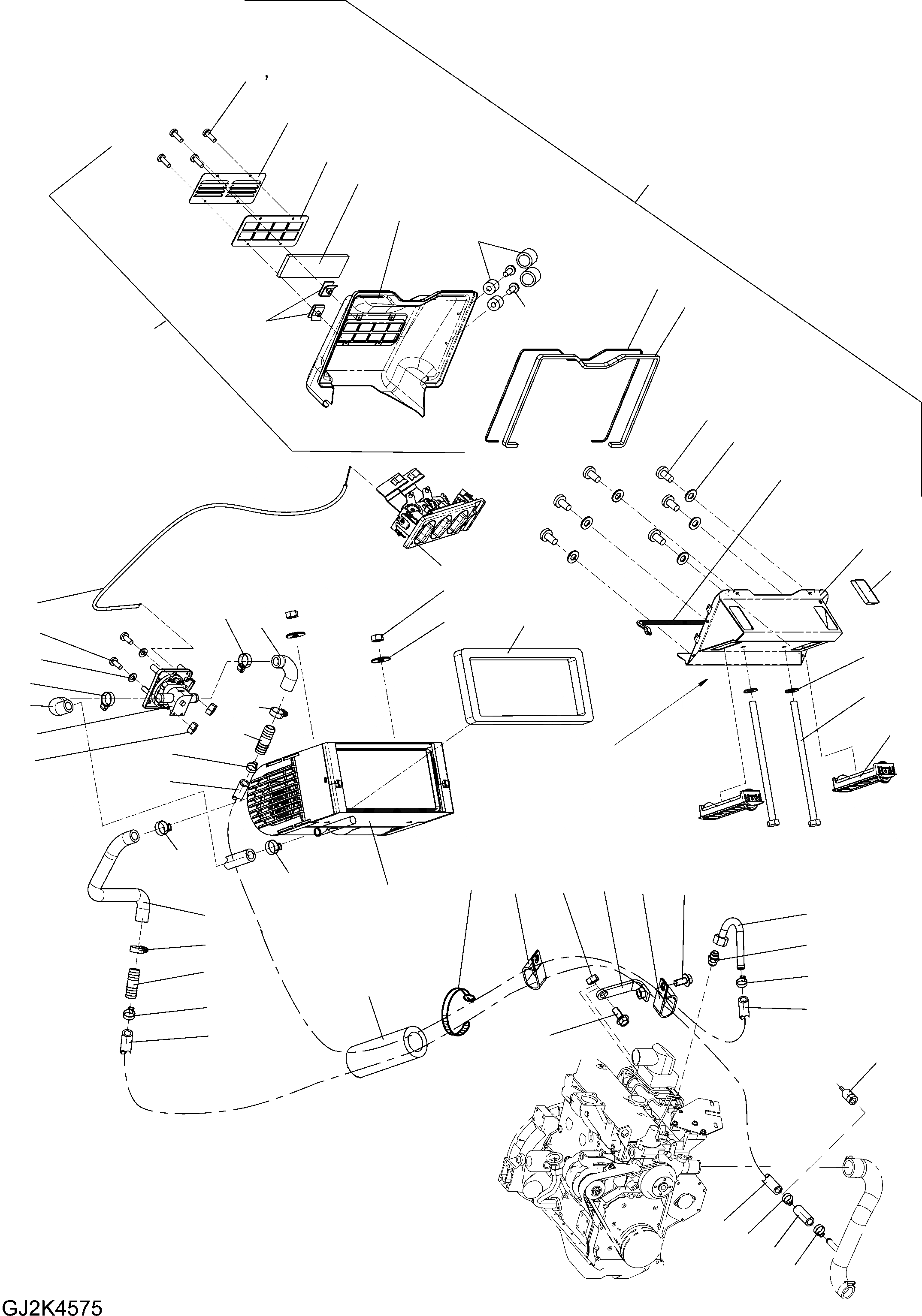 GJ2K4575