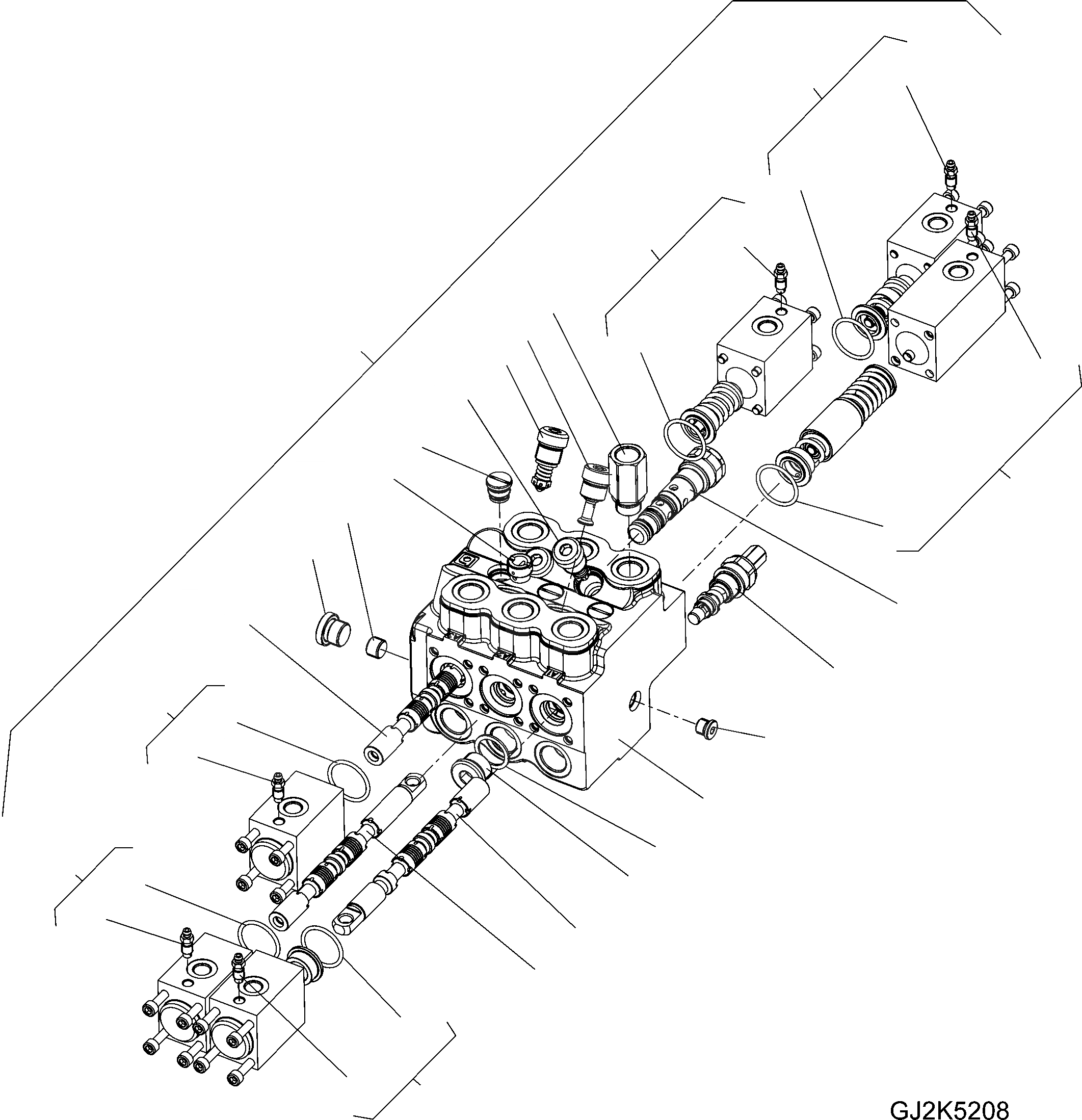 GJ2K5208