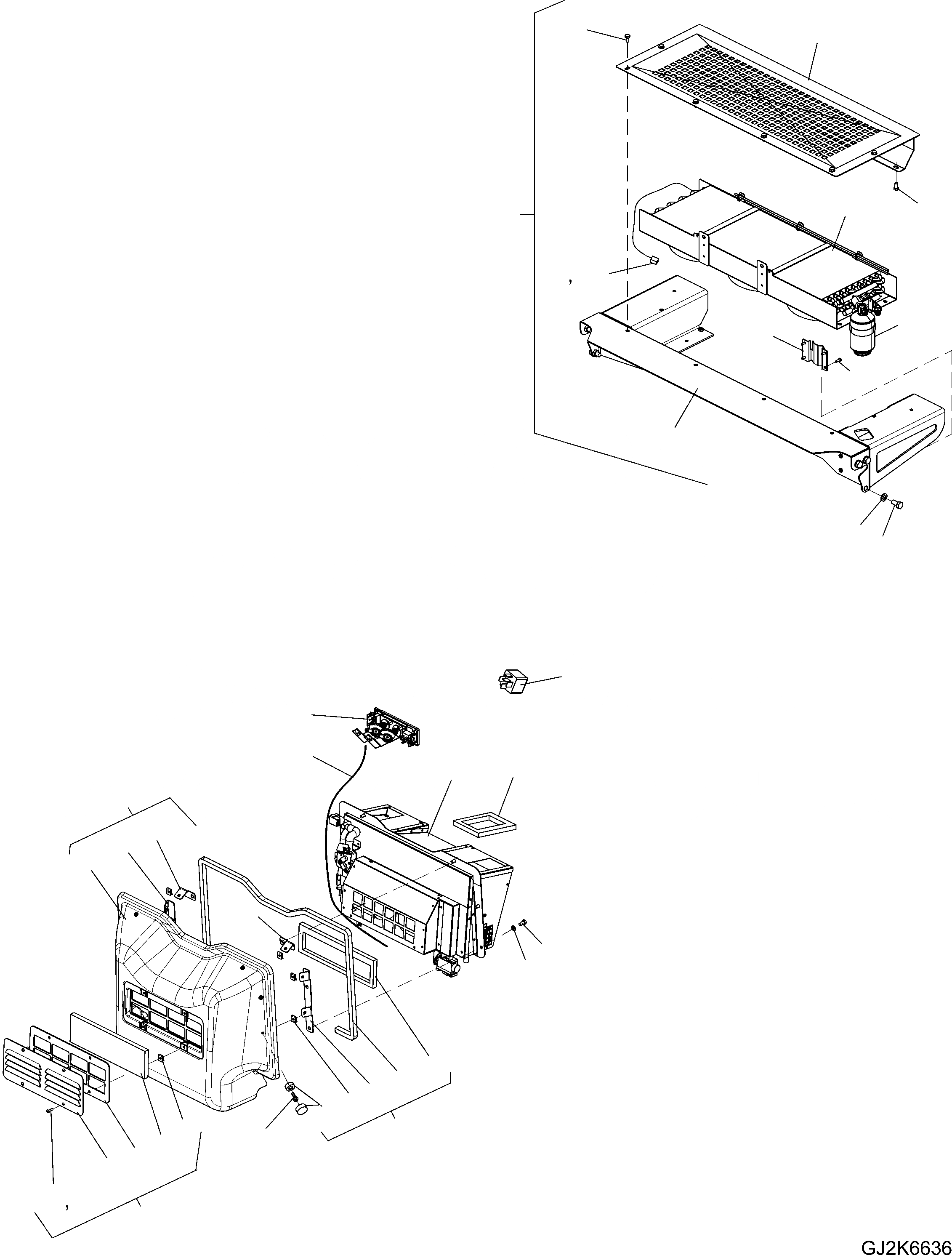 GJ2K6636