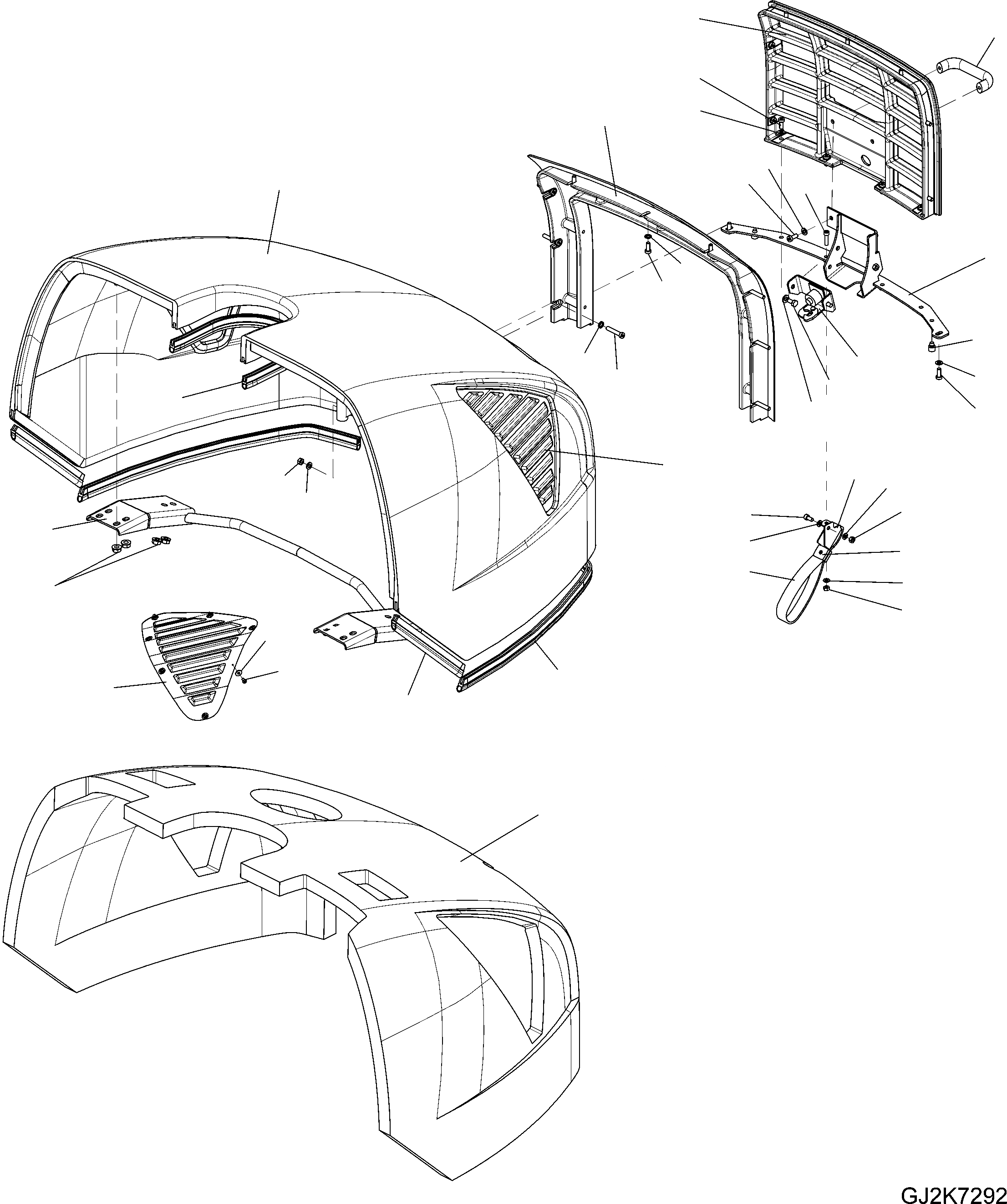 GJ2K7292