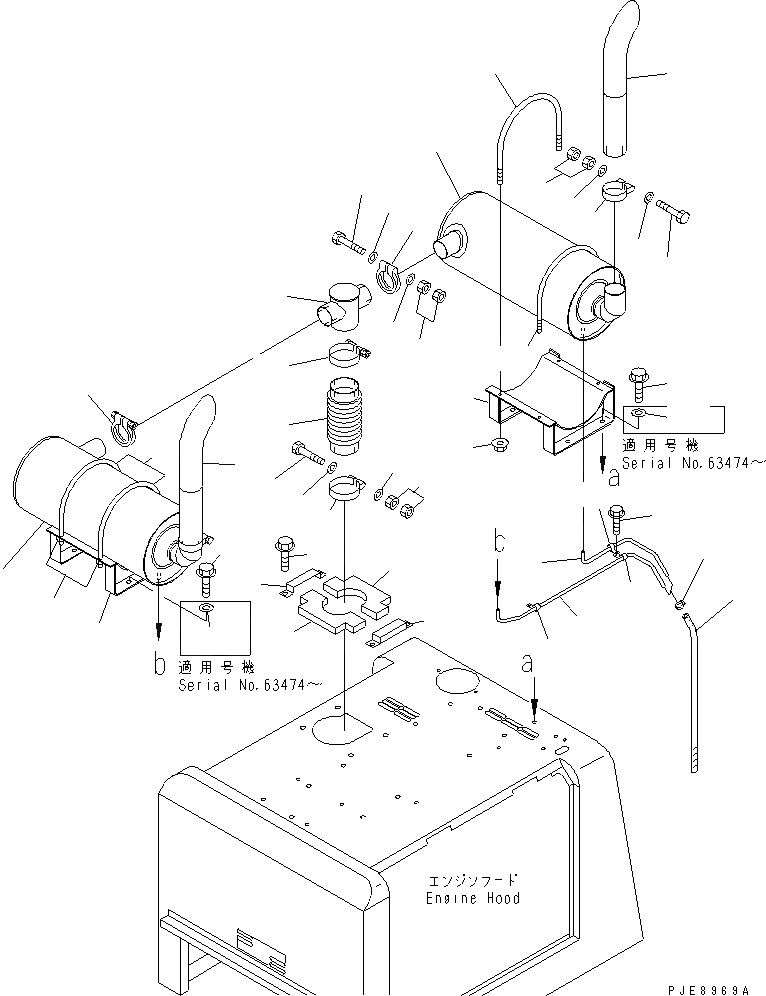 適用号機
Serial No.63474～

a

b

b

適用号機
Serial No.63474～

a

エンジンフード
Engine Hood

PJE8969A