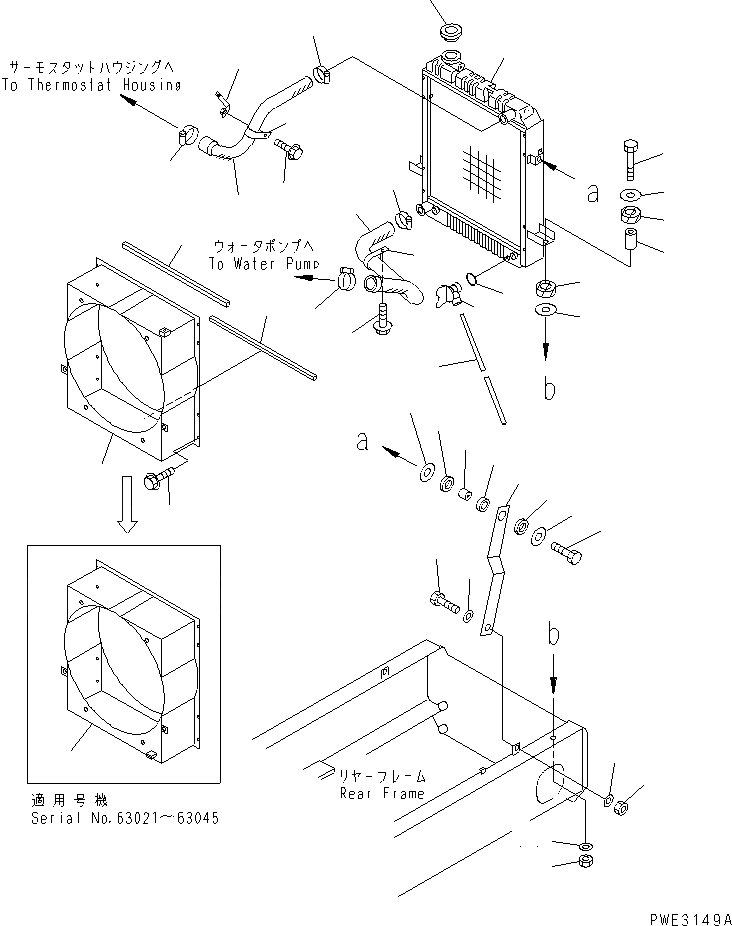 サーモスタットハウジングへ
To Thermostat Housing

a

ウォータポンプへ
To Water Pump

b

a

b

リヤーフレーム
Rear Frame

適用号機
Serial No.63021～63045

PWE3149A