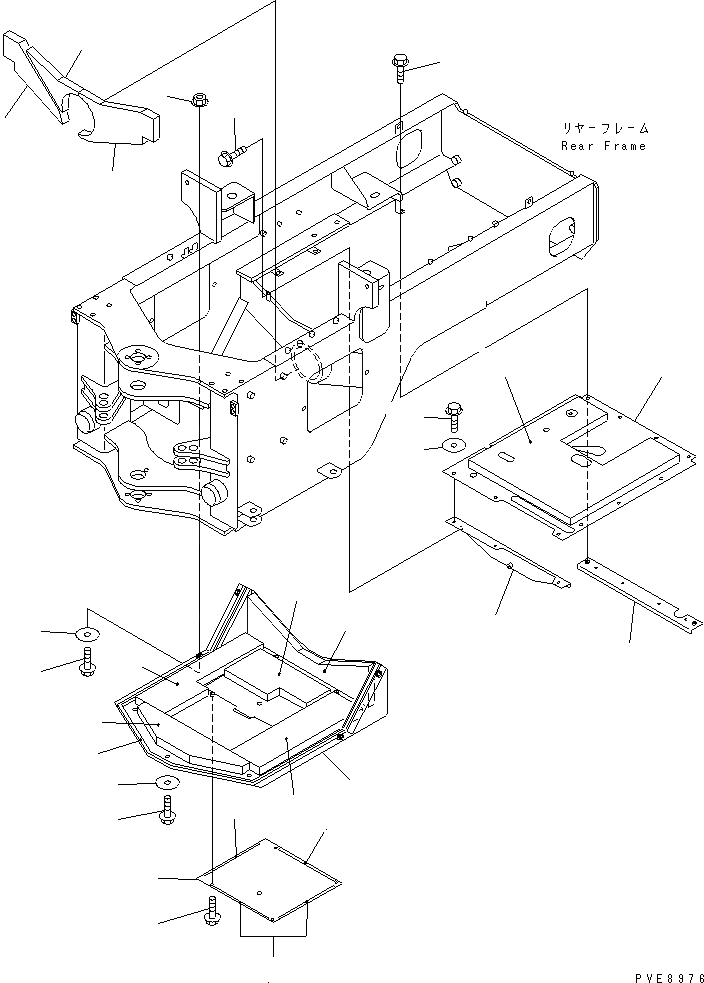 リヤーフレーム
Rear Frame

PVE8976