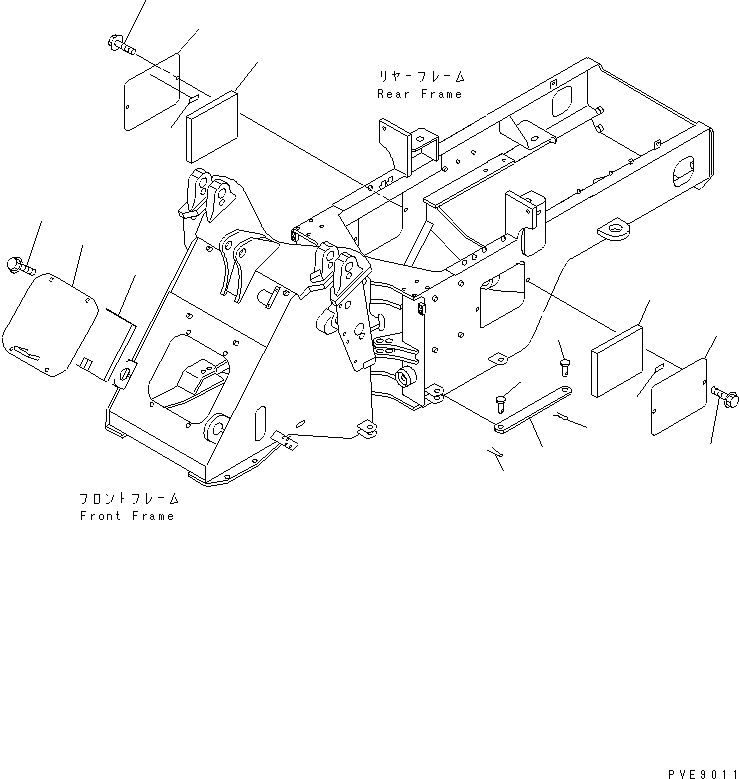 リヤーフレーム
Rear Frame

フロントフレーム
Front Frame

PVE9011