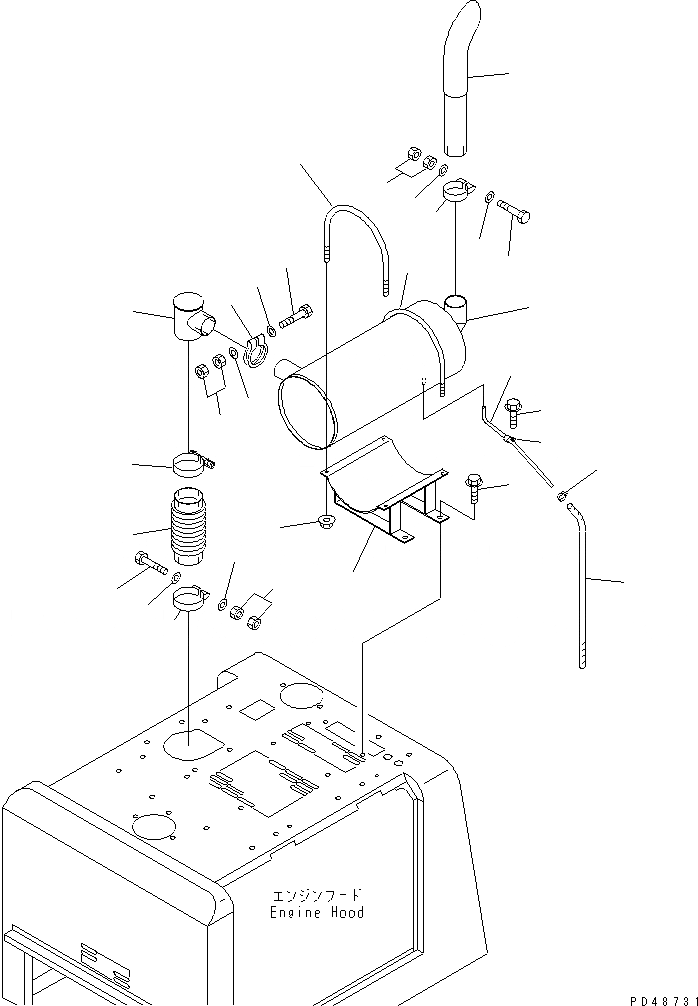 エンジンフード
Engine Hood

PD48731