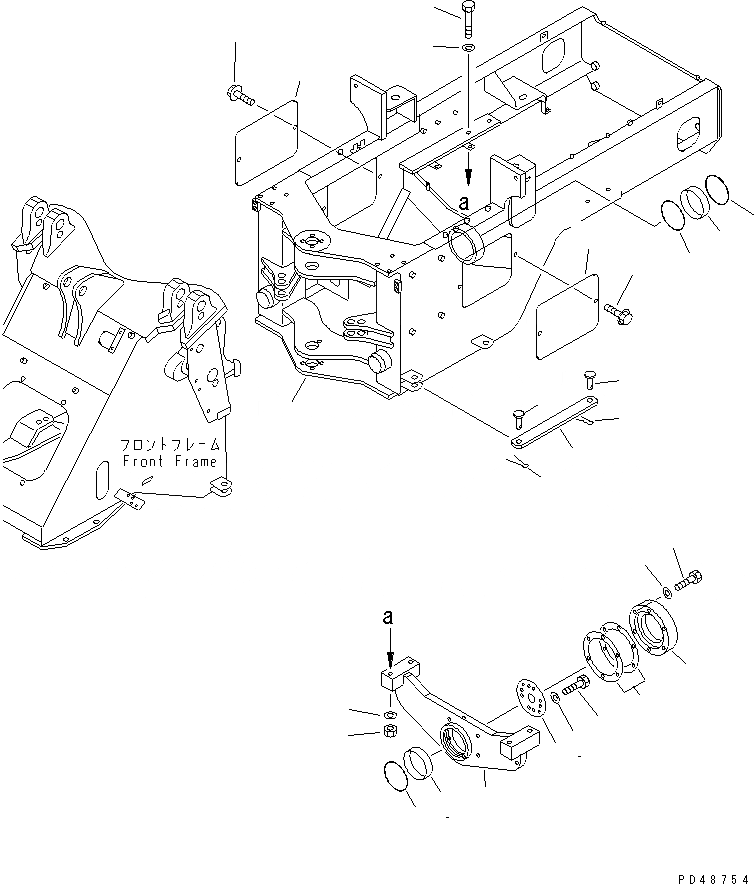 a

フロントフレーム
Front Frame

a

PD48754