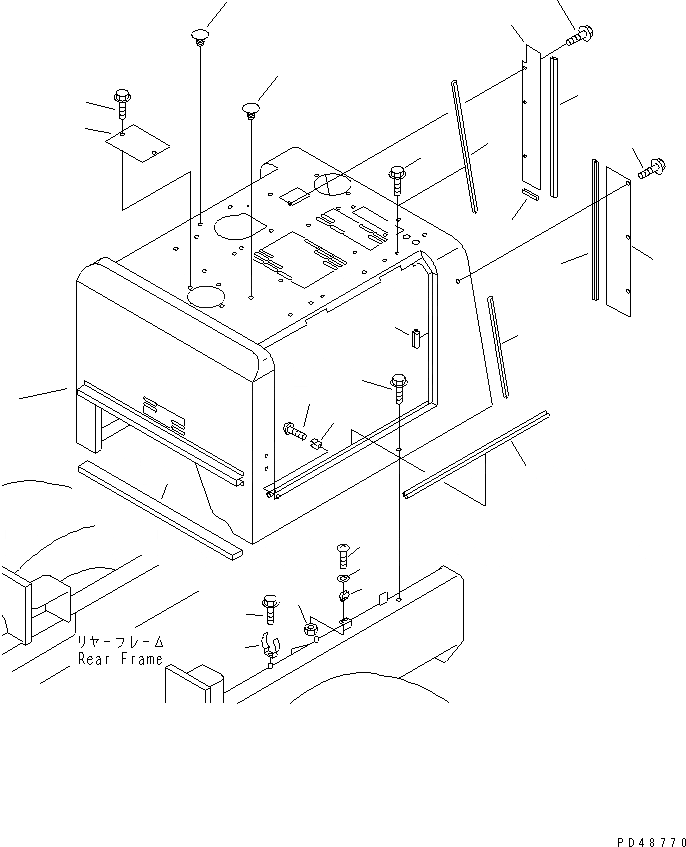 リヤーフレーム
Rear Frame

PD48770