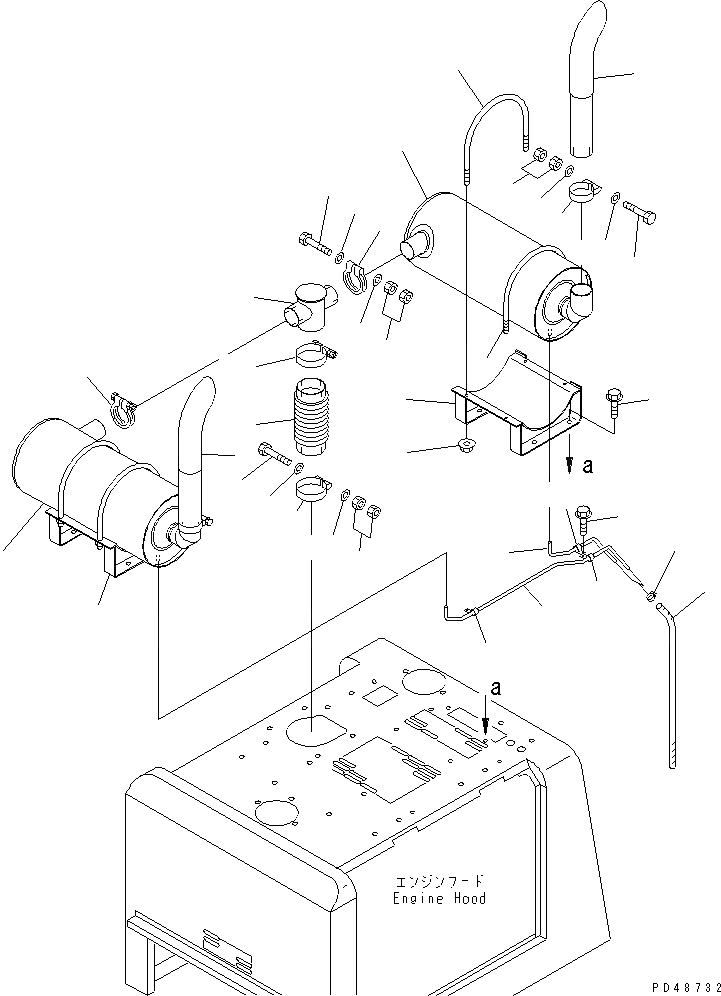 a

a

エンジンフード
Engine Hood

PD48732