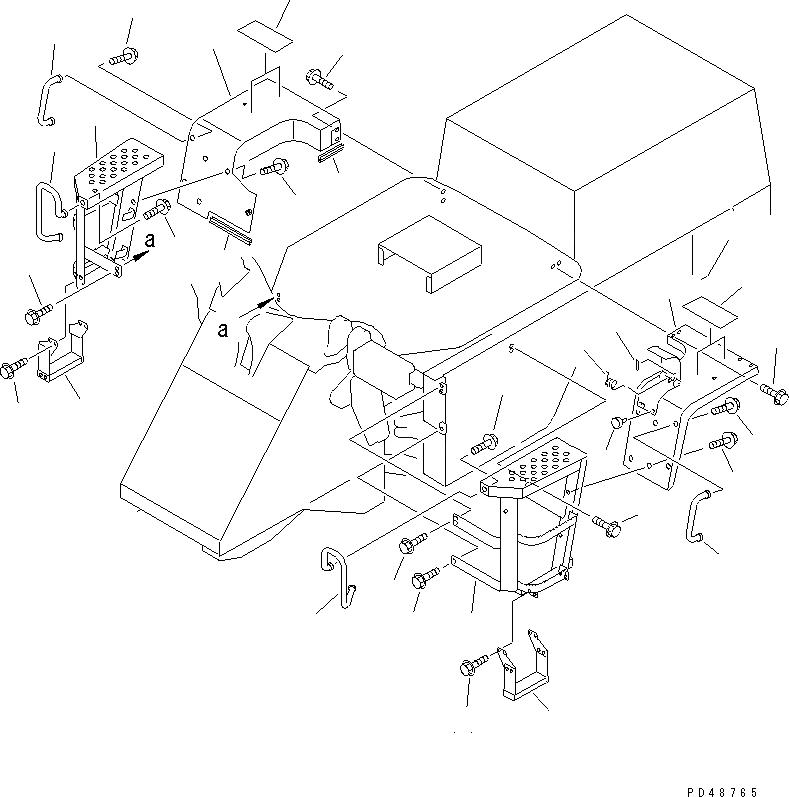 a

a

PD48765